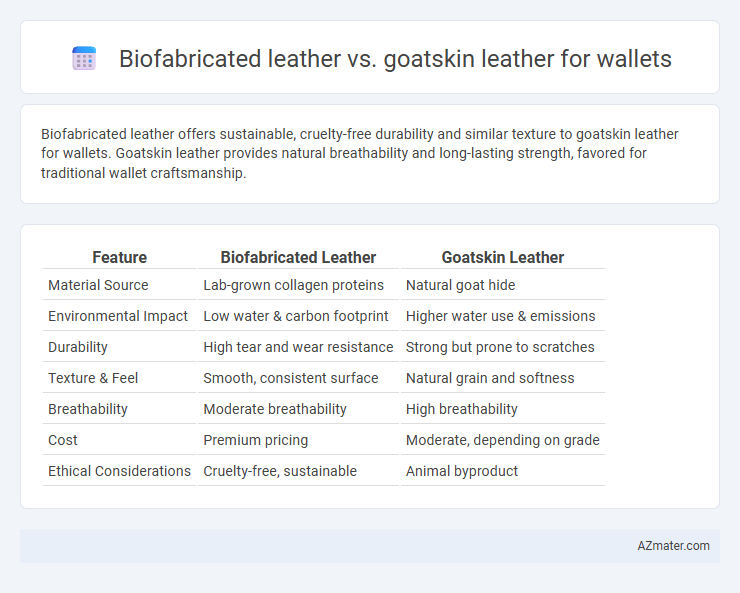 Biofabricated leather vs. goatskin leather for wallets

Biofabricated leather offers sustainable, cruelty-free durability and similar texture to goatskin leather for wallets. Goatskin leather provides natural breathability and long-lasting strength, favored for traditional wallet craftsmanship.

| Feature | Biofabricated Leather | Goatskin Leather |
|---|---|---|
| Material Source | Lab-grown collagen proteins | Natural goat hide |
| Environmental Impact | Low water & carbon footprint | Higher water use & emissions |
| Durability | High tear and wear resistance | Strong but prone to scratches |
| Texture & Feel | Smooth, consistent surface | Natural grain and softness |
| Breathability | Moderate breathability | High breathability |
| Cost | Premium pricing | Moderate, depending on grade |
| Ethical Considerations | Cruelty-free, sustainable | Animal byproduct |

AZmater.com