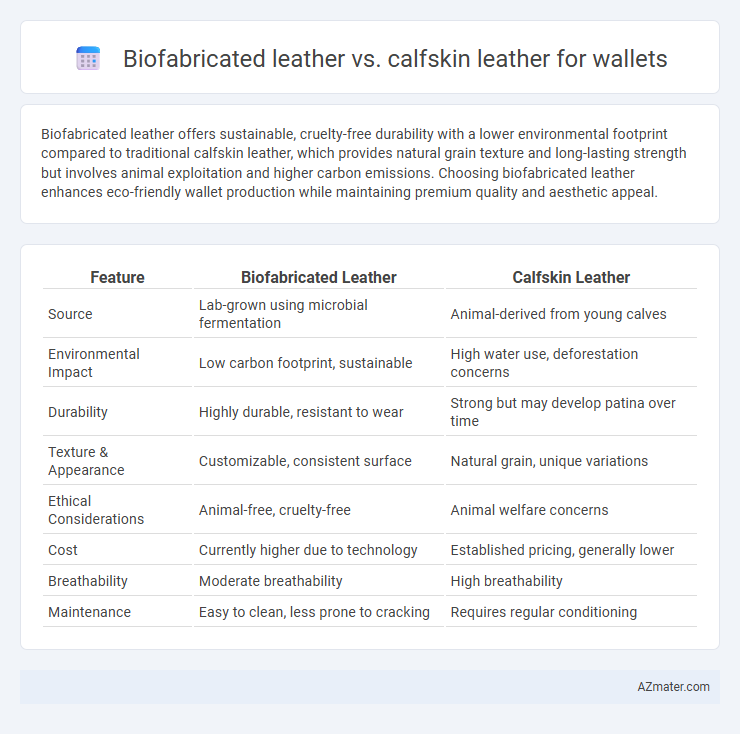 Biofabricated leather vs. calfskin leather for wallets

Biofabricated leather offers sustainable, cruelty-free durability with a lower environmental footprint compared to traditional calfskin leather, which provides natural grain texture and long-lasting strength but involves animal exploitation and higher carbon emissions. Choosing biofabricated leather enhances eco-friendly wallet production while maintaining premium quality and aesthetic appeal.

| Feature | Biofabricated Leather | Calfskin Leather |
|---|---|---|
| Source | Lab-grown using microbial fermentation | Animal-derived from young calves |
| Environmental Impact | Low carbon footprint, sustainable | High water use, deforestation concerns |
| Durability | Highly durable, resistant to wear | Strong but may develop patina over time |
| Texture & Appearance | Customizable, consistent surface | Natural grain, unique variations |
| Ethical Considerations | Animal-free, cruelty-free | Animal welfare concerns |
| Cost | Currently higher due to technology | Established pricing, generally lower |
| Breathability | Moderate breathability | High breathability |
| Maintenance | Easy to clean, less prone to cracking | Requires regular conditioning |

AZmater.com