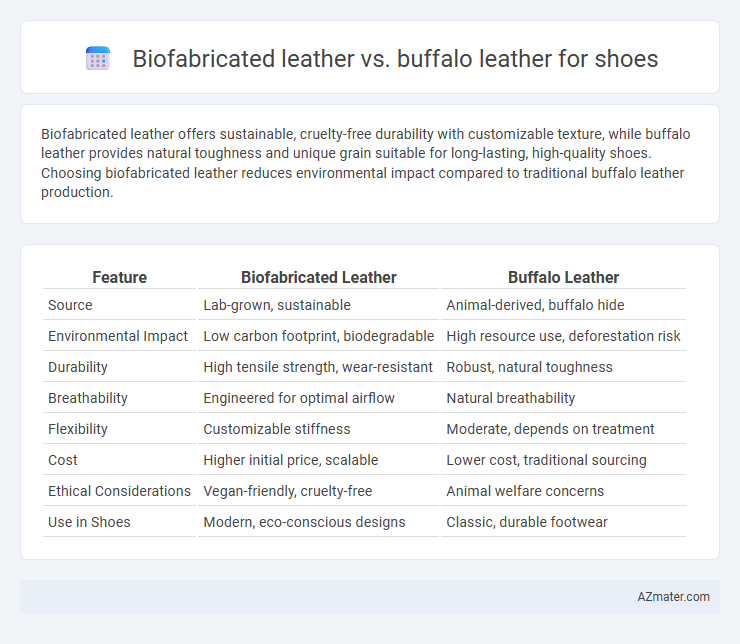 Biofabricated leather vs. buffalo leather for shoes

Biofabricated leather offers sustainable, cruelty-free durability with customizable texture, while buffalo leather provides natural toughness and unique grain suitable for long-lasting, high-quality shoes. Choosing biofabricated leather reduces environmental impact compared to traditional buffalo leather production.

| Feature | Biofabricated Leather | Buffalo Leather |
|---|---|---|
| Source | Lab-grown, sustainable | Animal-derived, buffalo hide |
| Environmental Impact | Low carbon footprint, biodegradable | High resource use, deforestation risk |
| Durability | High tensile strength, wear-resistant | Robust, natural toughness |
| Breathability | Engineered for optimal airflow | Natural breathability |
| Flexibility | Customizable stiffness | Moderate, depends on treatment |
| Cost | Higher initial price, scalable | Lower cost, traditional sourcing |
| Ethical Considerations | Vegan-friendly, cruelty-free | Animal welfare concerns |
| Use in Shoes | Modern, eco-conscious designs | Classic, durable footwear |

AZmater.com