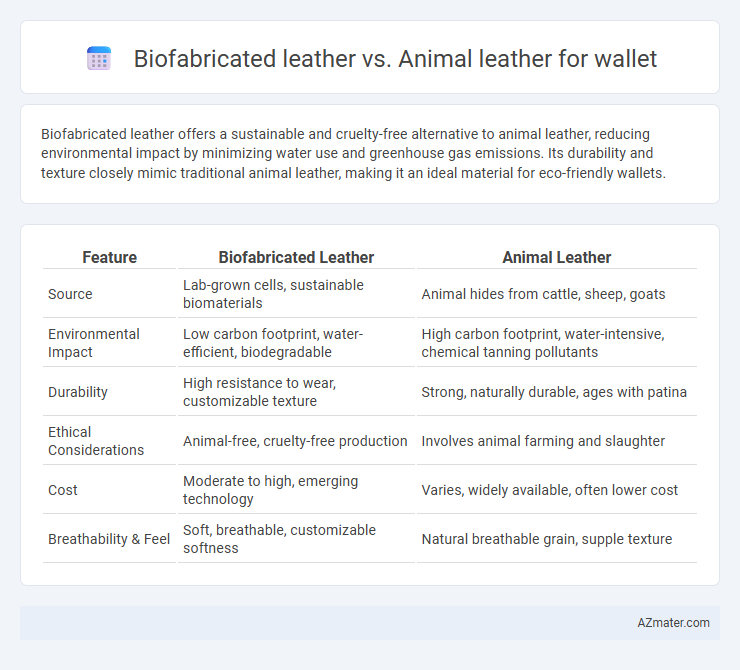 Biofabricated leather vs. Animal leather for wallet

Biofabricated leather offers a sustainable and cruelty-free alternative to animal leather, reducing environmental impact by minimizing water use and greenhouse gas emissions. Its durability and texture closely mimic traditional animal leather, making it an ideal material for eco-friendly wallets.

| Feature | Biofabricated Leather | Animal Leather |
|---|---|---|
| Source | Lab-grown cells, sustainable biomaterials | Animal hides from cattle, sheep, goats |
| Environmental Impact | Low carbon footprint, water-efficient, biodegradable | High carbon footprint, water-intensive, chemical tanning pollutants |
| Durability | High resistance to wear, customizable texture | Strong, naturally durable, ages with patina |
| Ethical Considerations | Animal-free, cruelty-free production | Involves animal farming and slaughter |
| Cost | Moderate to high, emerging technology | Varies, widely available, often lower cost |
| Breathability & Feel | Soft, breathable, customizable softness | Natural breathable grain, supple texture |

AZmater.com