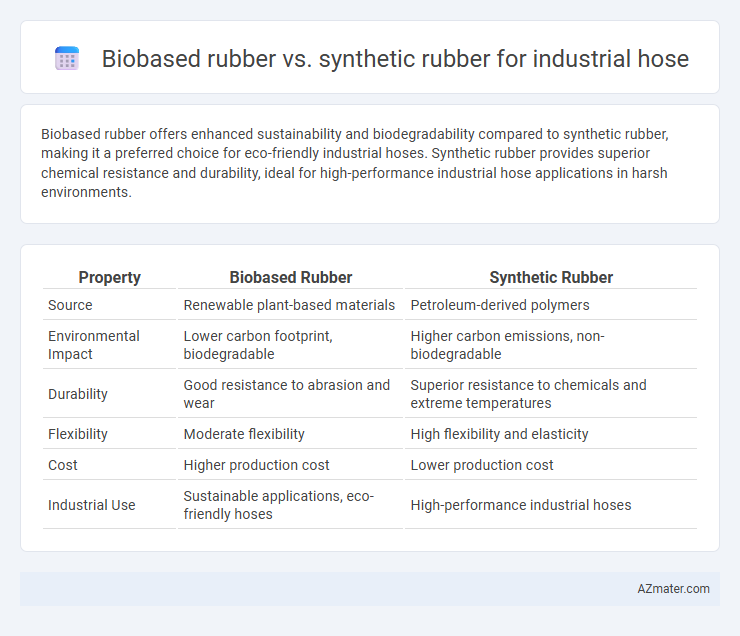 Biobased rubber vs. synthetic rubber for industrial hose

Biobased rubber offers enhanced sustainability and biodegradability compared to synthetic rubber, making it a preferred choice for eco-friendly industrial hoses. Synthetic rubber provides superior chemical resistance and durability, ideal for high-performance industrial hose applications in harsh environments.

| Property | Biobased Rubber | Synthetic Rubber |
|---|---|---|
| Source | Renewable plant-based materials | Petroleum-derived polymers |
| Environmental Impact | Lower carbon footprint, biodegradable | Higher carbon emissions, non-biodegradable |
| Durability | Good resistance to abrasion and wear | Superior resistance to chemicals and extreme temperatures |
| Flexibility | Moderate flexibility | High flexibility and elasticity |
| Cost | Higher production cost | Lower production cost |
| Industrial Use | Sustainable applications, eco-friendly hoses | High-performance industrial hoses |

AZmater.com