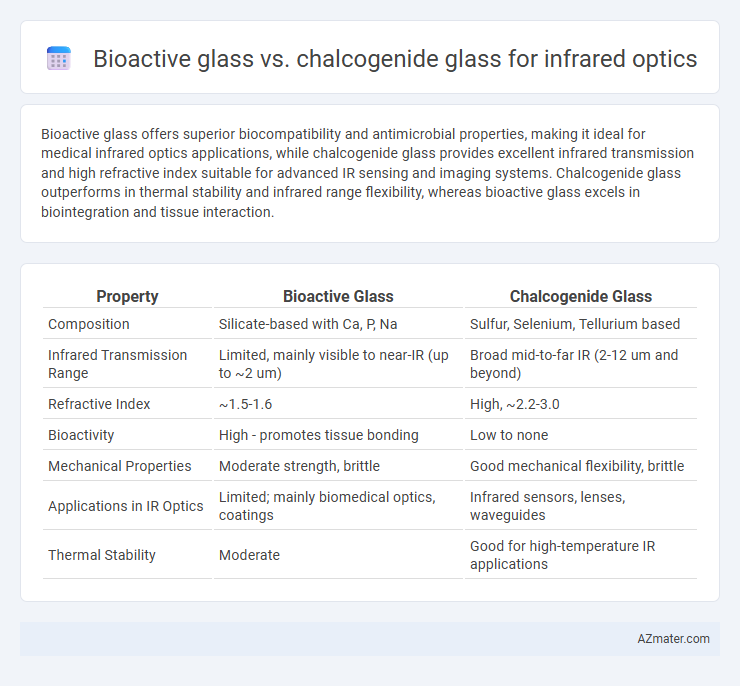 Bioactive glass vs. chalcogenide glass for infrared optics

Bioactive glass offers superior biocompatibility and antimicrobial properties, making it ideal for medical infrared optics applications, while chalcogenide glass provides excellent infrared transmission and high refractive index suitable for advanced IR sensing and imaging systems. Chalcogenide glass outperforms in thermal stability and infrared range flexibility, whereas bioactive glass excels in biointegration and tissue interaction.

| Property | Bioactive Glass | Chalcogenide Glass |
|---|---|---|
| Composition | Silicate-based with Ca, P, Na | Sulfur, Selenium, Tellurium based |
| Infrared Transmission Range | Limited, mainly visible to near-IR (up to ~2 um) | Broad mid-to-far IR (2-12 um and beyond) |
| Refractive Index | ~1.5-1.6 | High, ~2.2-3.0 |
| Bioactivity | High - promotes tissue bonding | Low to none |
| Mechanical Properties | Moderate strength, brittle | Good mechanical flexibility, brittle |
| Applications in IR Optics | Limited; mainly biomedical optics, coatings | Infrared sensors, lenses, waveguides |
| Thermal Stability | Moderate | Good for high-temperature IR applications |

AZmater.com