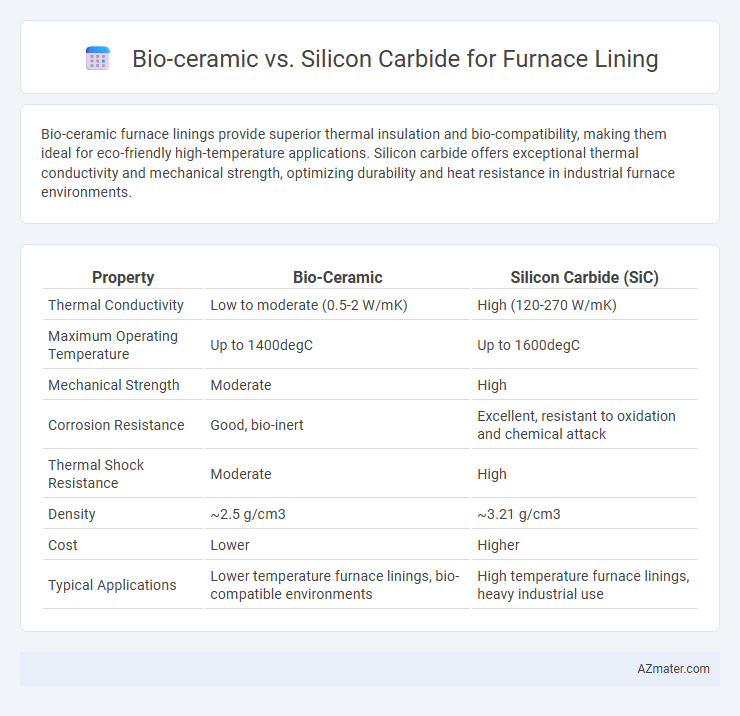 Bio-ceramic vs. Silicon Carbide for Furnace Lining

Bio-ceramic furnace linings provide superior thermal insulation and bio-compatibility, making them ideal for eco-friendly high-temperature applications. Silicon carbide offers exceptional thermal conductivity and mechanical strength, optimizing durability and heat resistance in industrial furnace environments.

| Property | Bio-Ceramic | Silicon Carbide (SiC) |
|---|---|---|
| Thermal Conductivity | Low to moderate (0.5-2 W/mK) | High (120-270 W/mK) |
| Maximum Operating Temperature | Up to 1400degC | Up to 1600degC |
| Mechanical Strength | Moderate | High |
| Corrosion Resistance | Good, bio-inert | Excellent, resistant to oxidation and chemical attack |
| Thermal Shock Resistance | Moderate | High |
| Density | ~2.5 g/cm3 | ~3.21 g/cm3 |
| Cost | Lower | Higher |
| Typical Applications | Lower temperature furnace linings, bio-compatible environments | High temperature furnace linings, heavy industrial use |

AZmater.com