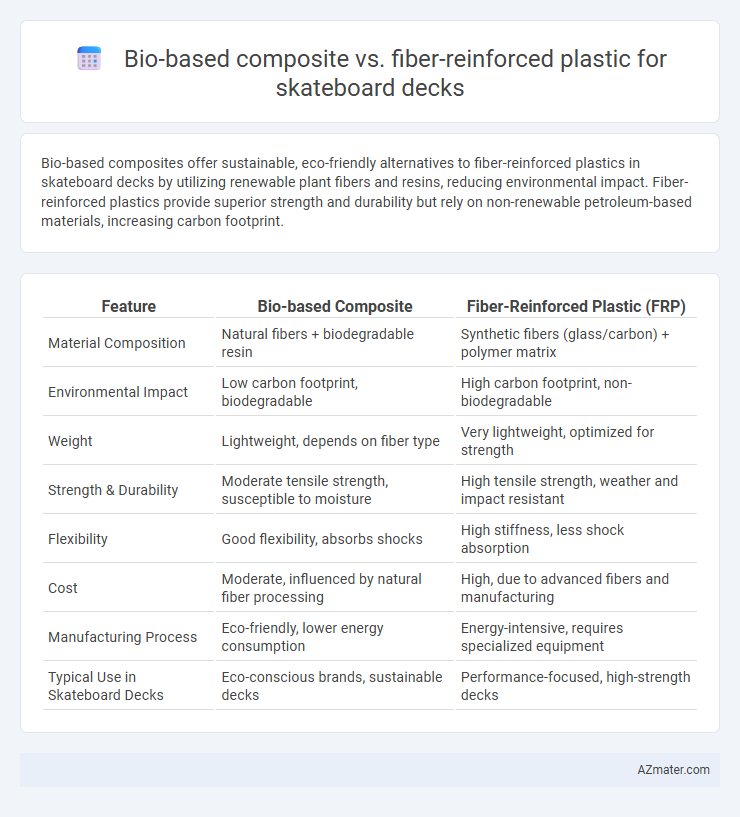 Bio-based composite vs. fiber-reinforced plastic for skateboard decks

Bio-based composites offer sustainable, eco-friendly alternatives to fiber-reinforced plastics in skateboard decks by utilizing renewable plant fibers and resins, reducing environmental impact. Fiber-reinforced plastics provide superior strength and durability but rely on non-renewable petroleum-based materials, increasing carbon footprint.

| Feature | Bio-based Composite | Fiber-Reinforced Plastic (FRP) |
|---|---|---|
| Material Composition | Natural fibers + biodegradable resin | Synthetic fibers (glass/carbon) + polymer matrix |
| Environmental Impact | Low carbon footprint, biodegradable | High carbon footprint, non-biodegradable |
| Weight | Lightweight, depends on fiber type | Very lightweight, optimized for strength |
| Strength & Durability | Moderate tensile strength, susceptible to moisture | High tensile strength, weather and impact resistant |
| Flexibility | Good flexibility, absorbs shocks | High stiffness, less shock absorption |
| Cost | Moderate, influenced by natural fiber processing | High, due to advanced fibers and manufacturing |
| Manufacturing Process | Eco-friendly, lower energy consumption | Energy-intensive, requires specialized equipment |
| Typical Use in Skateboard Decks | Eco-conscious brands, sustainable decks | Performance-focused, high-strength decks |

AZmater.com