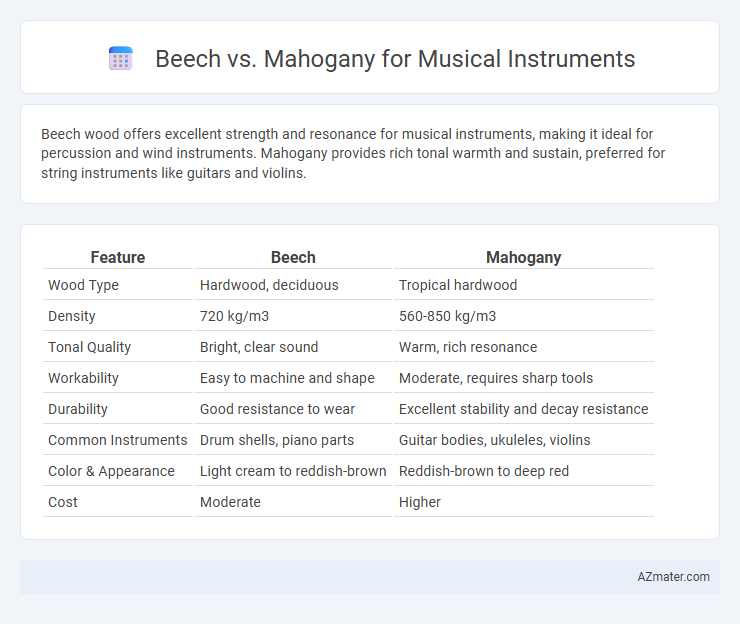 Beech vs. Mahogany for Musical Instruments

Beech wood offers excellent strength and resonance for musical instruments, making it ideal for percussion and wind instruments. Mahogany provides rich tonal warmth and sustain, preferred for string instruments like guitars and violins.

| Feature | Beech | Mahogany |
|---|---|---|
| Wood Type | Hardwood, deciduous | Tropical hardwood |
| Density | 720 kg/m3 | 560-850 kg/m3 |
| Tonal Quality | Bright, clear sound | Warm, rich resonance |
| Workability | Easy to machine and shape | Moderate, requires sharp tools |
| Durability | Good resistance to wear | Excellent stability and decay resistance |
| Common Instruments | Drum shells, piano parts | Guitar bodies, ukuleles, violins |
| Color & Appearance | Light cream to reddish-brown | Reddish-brown to deep red |
| Cost | Moderate | Higher |

AZmater.com