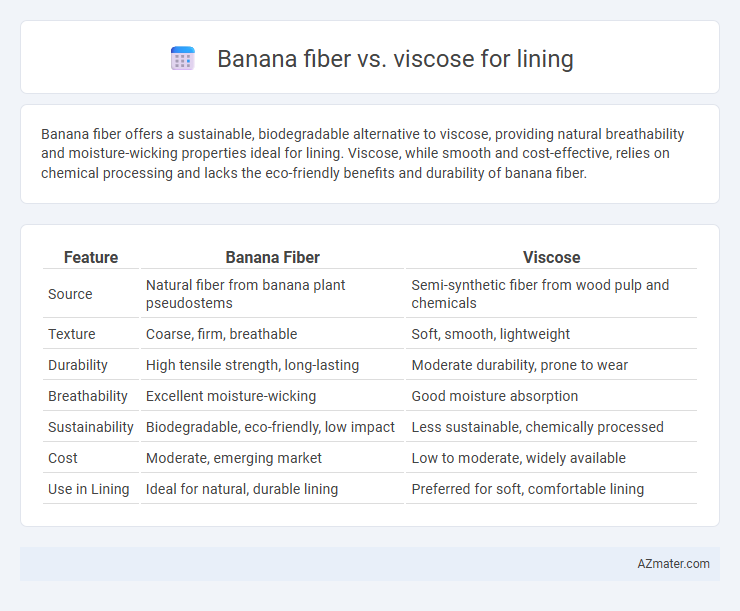 Banana fiber vs. viscose for lining

Banana fiber offers a sustainable, biodegradable alternative to viscose, providing natural breathability and moisture-wicking properties ideal for lining. Viscose, while smooth and cost-effective, relies on chemical processing and lacks the eco-friendly benefits and durability of banana fiber.

| Feature | Banana Fiber | Viscose |
|---|---|---|
| Source | Natural fiber from banana plant pseudostems | Semi-synthetic fiber from wood pulp and chemicals |
| Texture | Coarse, firm, breathable | Soft, smooth, lightweight |
| Durability | High tensile strength, long-lasting | Moderate durability, prone to wear |
| Breathability | Excellent moisture-wicking | Good moisture absorption |
| Sustainability | Biodegradable, eco-friendly, low impact | Less sustainable, chemically processed |
| Cost | Moderate, emerging market | Low to moderate, widely available |
| Use in Lining | Ideal for natural, durable lining | Preferred for soft, comfortable lining |

AZmater.com