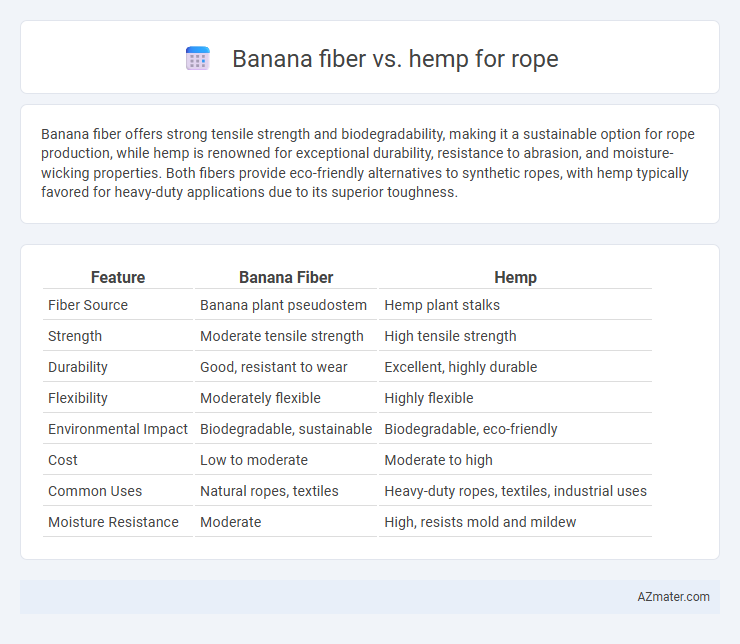 Banana fiber vs. hemp for rope

Banana fiber offers strong tensile strength and biodegradability, making it a sustainable option for rope production, while hemp is renowned for exceptional durability, resistance to abrasion, and moisture-wicking properties. Both fibers provide eco-friendly alternatives to synthetic ropes, with hemp typically favored for heavy-duty applications due to its superior toughness.

| Feature | Banana Fiber | Hemp |
|---|---|---|
| Fiber Source | Banana plant pseudostem | Hemp plant stalks |
| Strength | Moderate tensile strength | High tensile strength |
| Durability | Good, resistant to wear | Excellent, highly durable |
| Flexibility | Moderately flexible | Highly flexible |
| Environmental Impact | Biodegradable, sustainable | Biodegradable, eco-friendly |
| Cost | Low to moderate | Moderate to high |
| Common Uses | Natural ropes, textiles | Heavy-duty ropes, textiles, industrial uses |
| Moisture Resistance | Moderate | High, resists mold and mildew |

AZmater.com