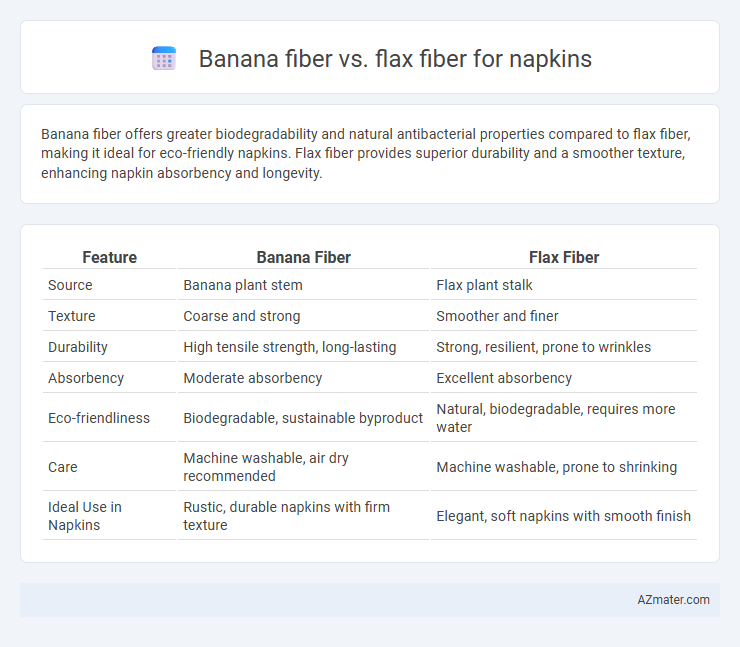 Banana fiber vs. flax fiber for napkins

Banana fiber offers greater biodegradability and natural antibacterial properties compared to flax fiber, making it ideal for eco-friendly napkins. Flax fiber provides superior durability and a smoother texture, enhancing napkin absorbency and longevity.

| Feature | Banana Fiber | Flax Fiber |
|---|---|---|
| Source | Banana plant stem | Flax plant stalk |
| Texture | Coarse and strong | Smoother and finer |
| Durability | High tensile strength, long-lasting | Strong, resilient, prone to wrinkles |
| Absorbency | Moderate absorbency | Excellent absorbency |
| Eco-friendliness | Biodegradable, sustainable byproduct | Natural, biodegradable, requires more water |
| Care | Machine washable, air dry recommended | Machine washable, prone to shrinking |
| Ideal Use in Napkins | Rustic, durable napkins with firm texture | Elegant, soft napkins with smooth finish |

AZmater.com