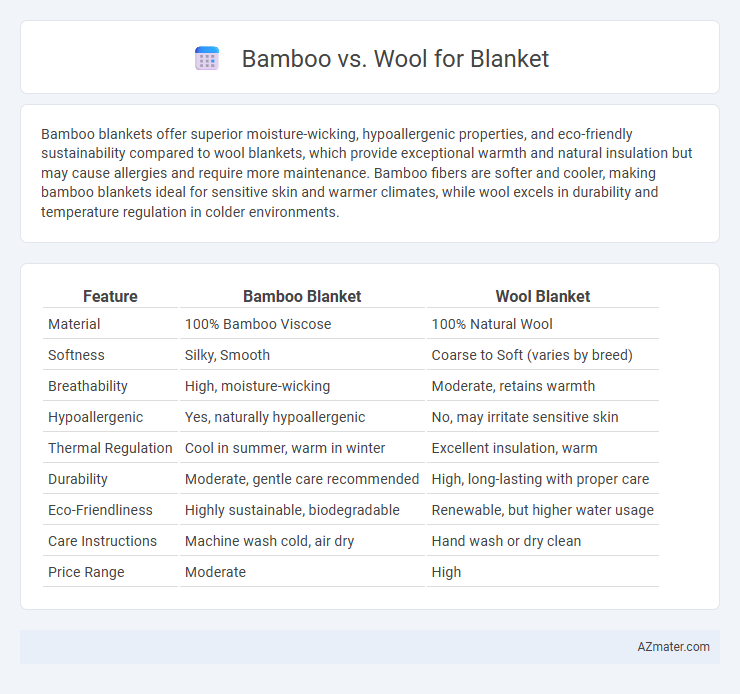 Bamboo vs. Wool for Blanket

Bamboo blankets offer superior moisture-wicking, hypoallergenic properties, and eco-friendly sustainability compared to wool blankets, which provide exceptional warmth and natural insulation but may cause allergies and require more maintenance. Bamboo fibers are softer and cooler, making bamboo blankets ideal for sensitive skin and warmer climates, while wool excels in durability and temperature regulation in colder environments.

| Feature | Bamboo Blanket | Wool Blanket |
|---|---|---|
| Material | 100% Bamboo Viscose | 100% Natural Wool |
| Softness | Silky, Smooth | Coarse to Soft (varies by breed) |
| Breathability | High, moisture-wicking | Moderate, retains warmth |
| Hypoallergenic | Yes, naturally hypoallergenic | No, may irritate sensitive skin |
| Thermal Regulation | Cool in summer, warm in winter | Excellent insulation, warm |
| Durability | Moderate, gentle care recommended | High, long-lasting with proper care |
| Eco-Friendliness | Highly sustainable, biodegradable | Renewable, but higher water usage |
| Care Instructions | Machine wash cold, air dry | Hand wash or dry clean |
| Price Range | Moderate | High |

AZmater.com