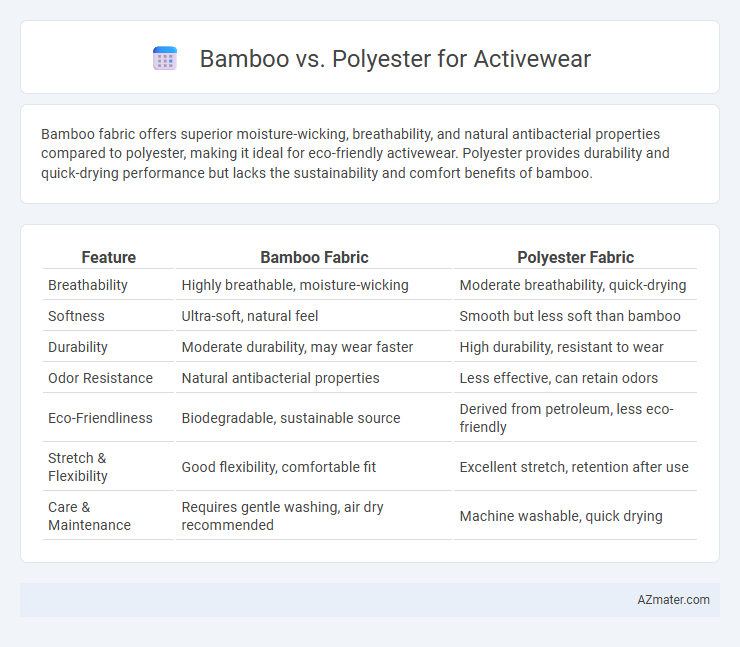 Bamboo vs. Polyester for Activewear

Bamboo fabric offers superior moisture-wicking, breathability, and natural antibacterial properties compared to polyester, making it ideal for eco-friendly activewear. Polyester provides durability and quick-drying performance but lacks the sustainability and comfort benefits of bamboo.

| Feature | Bamboo Fabric | Polyester Fabric |
|---|---|---|
| Breathability | Highly breathable, moisture-wicking | Moderate breathability, quick-drying |
| Softness | Ultra-soft, natural feel | Smooth but less soft than bamboo |
| Durability | Moderate durability, may wear faster | High durability, resistant to wear |
| Odor Resistance | Natural antibacterial properties | Less effective, can retain odors |
| Eco-Friendliness | Biodegradable, sustainable source | Derived from petroleum, less eco-friendly |
| Stretch & Flexibility | Good flexibility, comfortable fit | Excellent stretch, retention after use |
| Care & Maintenance | Requires gentle washing, air dry recommended | Machine washable, quick drying |

AZmater.com