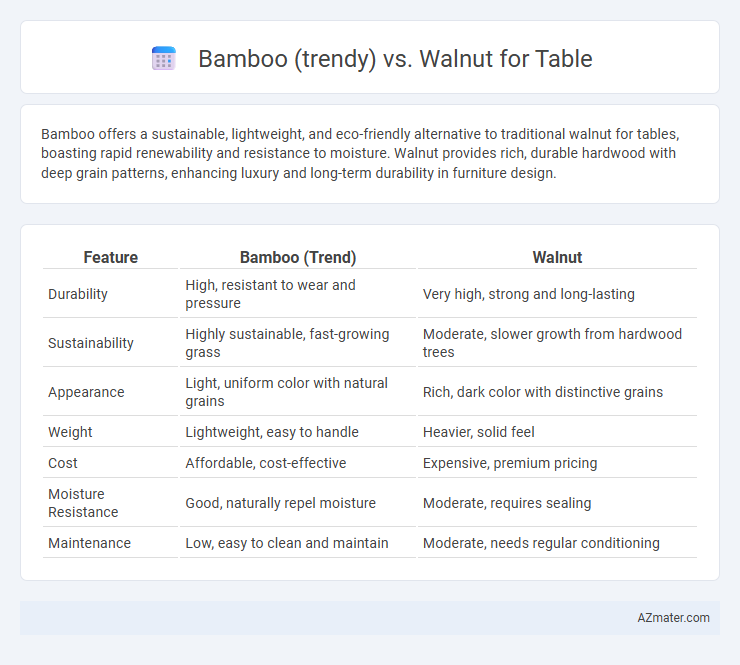 Bamboo (trendy) vs. Walnut for Table

Bamboo offers a sustainable, lightweight, and eco-friendly alternative to traditional walnut for tables, boasting rapid renewability and resistance to moisture. Walnut provides rich, durable hardwood with deep grain patterns, enhancing luxury and long-term durability in furniture design.

| Feature | Bamboo (Trend) | Walnut |
|---|---|---|
| Durability | High, resistant to wear and pressure | Very high, strong and long-lasting |
| Sustainability | Highly sustainable, fast-growing grass | Moderate, slower growth from hardwood trees |
| Appearance | Light, uniform color with natural grains | Rich, dark color with distinctive grains |
| Weight | Lightweight, easy to handle | Heavier, solid feel |
| Cost | Affordable, cost-effective | Expensive, premium pricing |
| Moisture Resistance | Good, naturally repel moisture | Moderate, requires sealing |
| Maintenance | Low, easy to clean and maintain | Moderate, needs regular conditioning |

AZmater.com