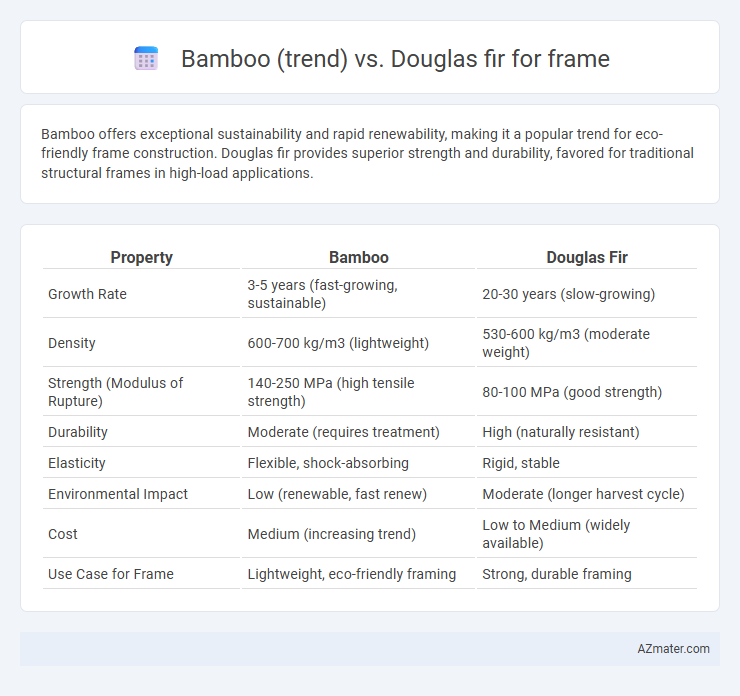 Bamboo (trend) vs. Douglas fir for frame

Bamboo offers exceptional sustainability and rapid renewability, making it a popular trend for eco-friendly frame construction. Douglas fir provides superior strength and durability, favored for traditional structural frames in high-load applications.

| Property | Bamboo | Douglas Fir |
|---|---|---|
| Growth Rate | 3-5 years (fast-growing, sustainable) | 20-30 years (slow-growing) |
| Density | 600-700 kg/m3 (lightweight) | 530-600 kg/m3 (moderate weight) |
| Strength (Modulus of Rupture) | 140-250 MPa (high tensile strength) | 80-100 MPa (good strength) |
| Durability | Moderate (requires treatment) | High (naturally resistant) |
| Elasticity | Flexible, shock-absorbing | Rigid, stable |
| Environmental Impact | Low (renewable, fast renew) | Moderate (longer harvest cycle) |
| Cost | Medium (increasing trend) | Low to Medium (widely available) |
| Use Case for Frame | Lightweight, eco-friendly framing | Strong, durable framing |

AZmater.com