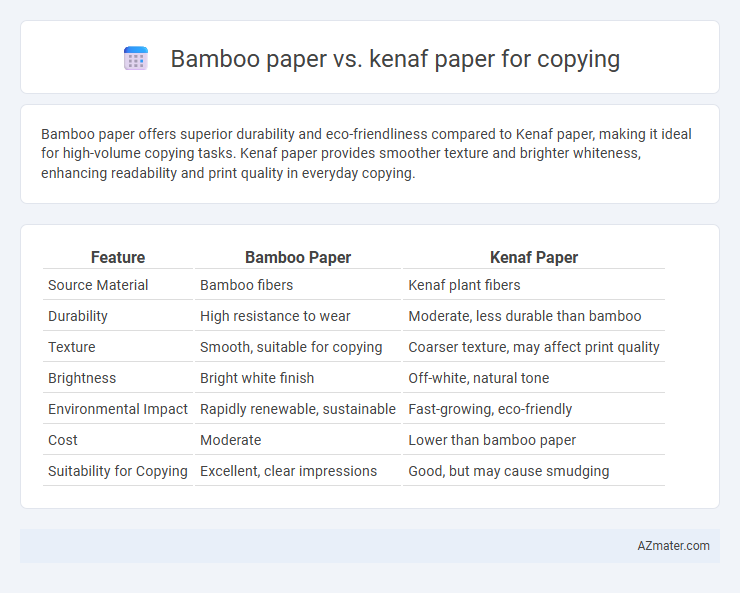 Bamboo paper vs. kenaf paper for copying

Bamboo paper offers superior durability and eco-friendliness compared to Kenaf paper, making it ideal for high-volume copying tasks. Kenaf paper provides smoother texture and brighter whiteness, enhancing readability and print quality in everyday copying.

| Feature | Bamboo Paper | Kenaf Paper |
|---|---|---|
| Source Material | Bamboo fibers | Kenaf plant fibers |
| Durability | High resistance to wear | Moderate, less durable than bamboo |
| Texture | Smooth, suitable for copying | Coarser texture, may affect print quality |
| Brightness | Bright white finish | Off-white, natural tone |
| Environmental Impact | Rapidly renewable, sustainable | Fast-growing, eco-friendly |
| Cost | Moderate | Lower than bamboo paper |
| Suitability for Copying | Excellent, clear impressions | Good, but may cause smudging |

AZmater.com