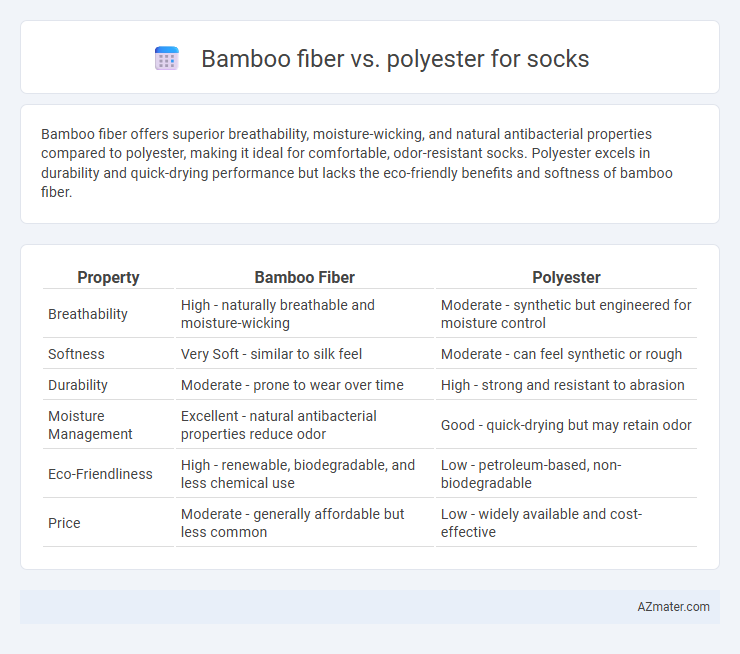 Bamboo fiber vs. polyester for socks

Bamboo fiber offers superior breathability, moisture-wicking, and natural antibacterial properties compared to polyester, making it ideal for comfortable, odor-resistant socks. Polyester excels in durability and quick-drying performance but lacks the eco-friendly benefits and softness of bamboo fiber.

| Property | Bamboo Fiber | Polyester |
|---|---|---|
| Breathability | High - naturally breathable and moisture-wicking | Moderate - synthetic but engineered for moisture control |
| Softness | Very Soft - similar to silk feel | Moderate - can feel synthetic or rough |
| Durability | Moderate - prone to wear over time | High - strong and resistant to abrasion |
| Moisture Management | Excellent - natural antibacterial properties reduce odor | Good - quick-drying but may retain odor |
| Eco-Friendliness | High - renewable, biodegradable, and less chemical use | Low - petroleum-based, non-biodegradable |
| Price | Moderate - generally affordable but less common | Low - widely available and cost-effective |

AZmater.com