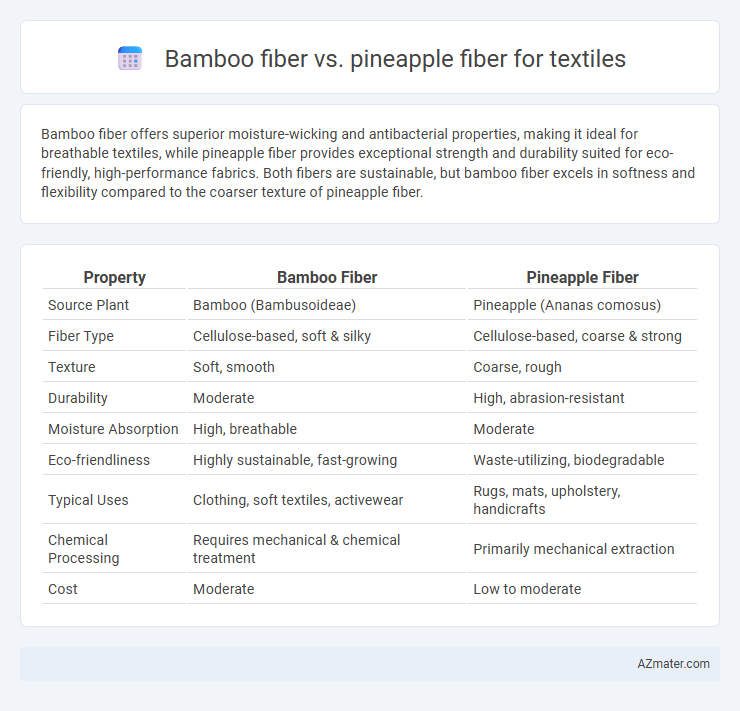 Bamboo fiber vs. pineapple fiber for textiles

Bamboo fiber offers superior moisture-wicking and antibacterial properties, making it ideal for breathable textiles, while pineapple fiber provides exceptional strength and durability suited for eco-friendly, high-performance fabrics. Both fibers are sustainable, but bamboo fiber excels in softness and flexibility compared to the coarser texture of pineapple fiber.

| Property | Bamboo Fiber | Pineapple Fiber |
|---|---|---|
| Source Plant | Bamboo (Bambusoideae) | Pineapple (Ananas comosus) |
| Fiber Type | Cellulose-based, soft & silky | Cellulose-based, coarse & strong |
| Texture | Soft, smooth | Coarse, rough |
| Durability | Moderate | High, abrasion-resistant |
| Moisture Absorption | High, breathable | Moderate |
| Eco-friendliness | Highly sustainable, fast-growing | Waste-utilizing, biodegradable |
| Typical Uses | Clothing, soft textiles, activewear | Rugs, mats, upholstery, handicrafts |
| Chemical Processing | Requires mechanical & chemical treatment | Primarily mechanical extraction |
| Cost | Moderate | Low to moderate |

AZmater.com