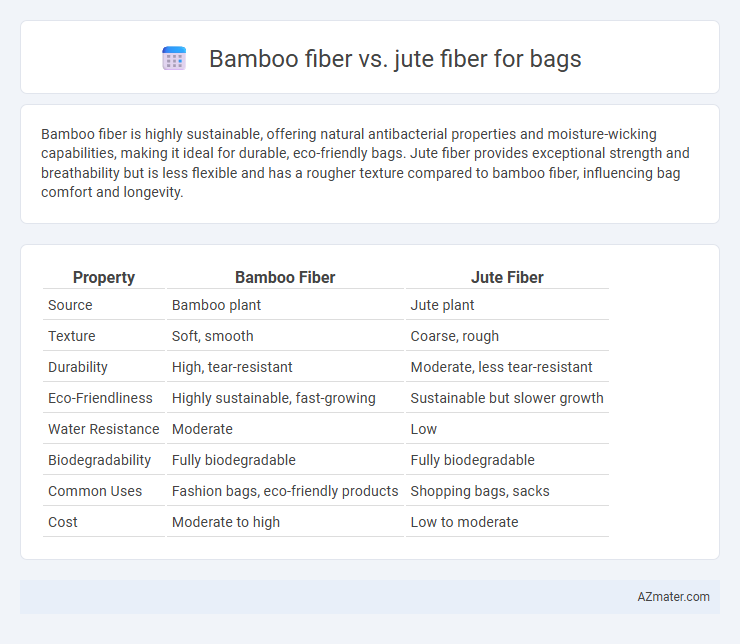 Bamboo fiber vs. jute fiber for bags

Bamboo fiber is highly sustainable, offering natural antibacterial properties and moisture-wicking capabilities, making it ideal for durable, eco-friendly bags. Jute fiber provides exceptional strength and breathability but is less flexible and has a rougher texture compared to bamboo fiber, influencing bag comfort and longevity.

| Property | Bamboo Fiber | Jute Fiber |
|---|---|---|
| Source | Bamboo plant | Jute plant |
| Texture | Soft, smooth | Coarse, rough |
| Durability | High, tear-resistant | Moderate, less tear-resistant |
| Eco-Friendliness | Highly sustainable, fast-growing | Sustainable but slower growth |
| Water Resistance | Moderate | Low |
| Biodegradability | Fully biodegradable | Fully biodegradable |
| Common Uses | Fashion bags, eco-friendly products | Shopping bags, sacks |
| Cost | Moderate to high | Low to moderate |

AZmater.com