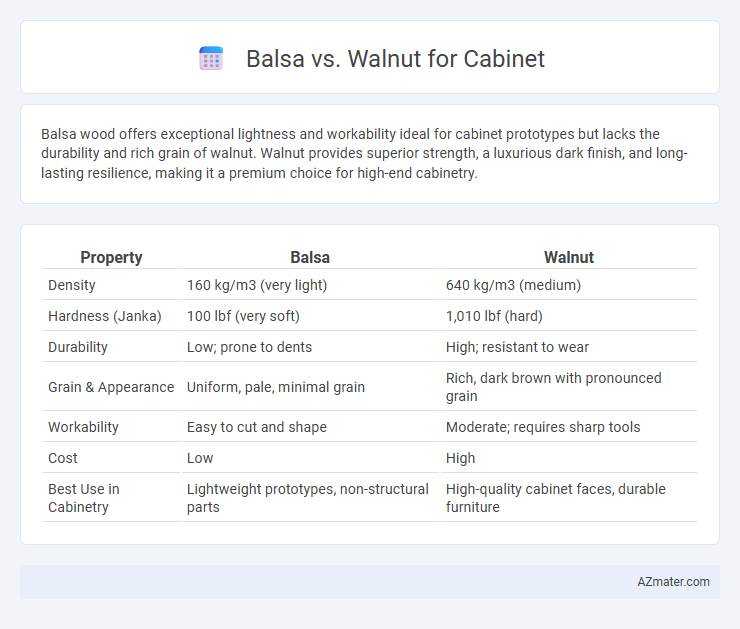 Balsa vs. Walnut for Cabinet

Balsa wood offers exceptional lightness and workability ideal for cabinet prototypes but lacks the durability and rich grain of walnut. Walnut provides superior strength, a luxurious dark finish, and long-lasting resilience, making it a premium choice for high-end cabinetry.

| Property | Balsa | Walnut |
|---|---|---|
| Density | 160 kg/m3 (very light) | 640 kg/m3 (medium) |
| Hardness (Janka) | 100 lbf (very soft) | 1,010 lbf (hard) |
| Durability | Low; prone to dents | High; resistant to wear |
| Grain & Appearance | Uniform, pale, minimal grain | Rich, dark brown with pronounced grain |
| Workability | Easy to cut and shape | Moderate; requires sharp tools |
| Cost | Low | High |
| Best Use in Cabinetry | Lightweight prototypes, non-structural parts | High-quality cabinet faces, durable furniture |

AZmater.com