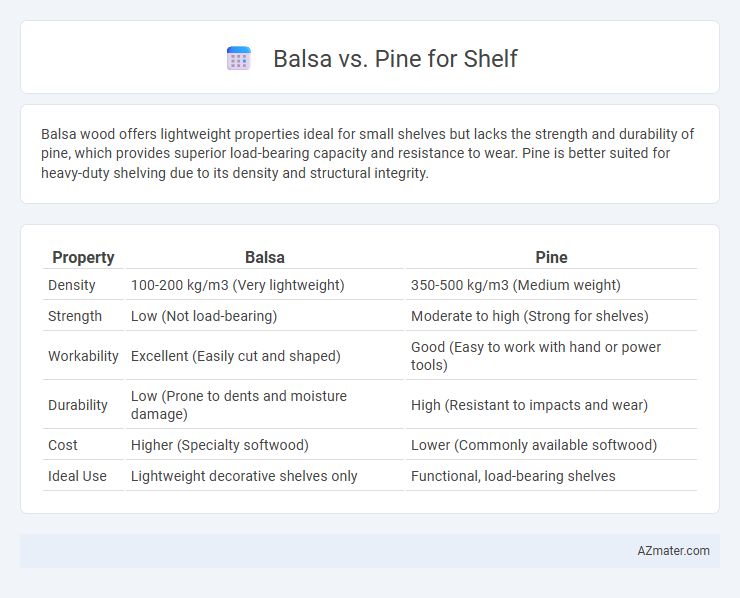 Balsa vs. Pine for Shelf

Balsa wood offers lightweight properties ideal for small shelves but lacks the strength and durability of pine, which provides superior load-bearing capacity and resistance to wear. Pine is better suited for heavy-duty shelving due to its density and structural integrity.

| Property | Balsa | Pine |
|---|---|---|
| Density | 100-200 kg/m3 (Very lightweight) | 350-500 kg/m3 (Medium weight) |
| Strength | Low (Not load-bearing) | Moderate to high (Strong for shelves) |
| Workability | Excellent (Easily cut and shaped) | Good (Easy to work with hand or power tools) |
| Durability | Low (Prone to dents and moisture damage) | High (Resistant to impacts and wear) |
| Cost | Higher (Specialty softwood) | Lower (Commonly available softwood) |
| Ideal Use | Lightweight decorative shelves only | Functional, load-bearing shelves |

AZmater.com