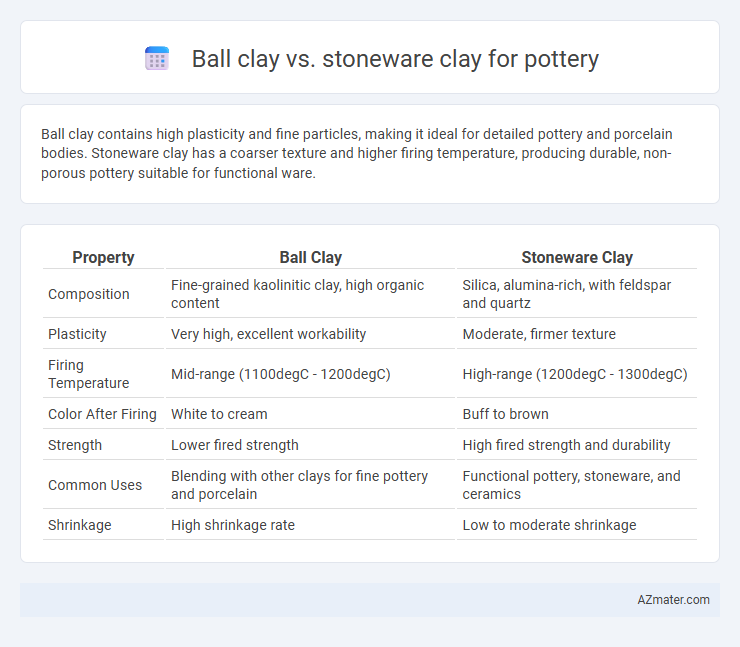 Ball clay vs. stoneware clay for pottery

Ball clay contains high plasticity and fine particles, making it ideal for detailed pottery and porcelain bodies. Stoneware clay has a coarser texture and higher firing temperature, producing durable, non-porous pottery suitable for functional ware.

| Property | Ball Clay | Stoneware Clay |
|---|---|---|
| Composition | Fine-grained kaolinitic clay, high organic content | Silica, alumina-rich, with feldspar and quartz |
| Plasticity | Very high, excellent workability | Moderate, firmer texture |
| Firing Temperature | Mid-range (1100degC - 1200degC) | High-range (1200degC - 1300degC) |
| Color After Firing | White to cream | Buff to brown |
| Strength | Lower fired strength | High fired strength and durability |
| Common Uses | Blending with other clays for fine pottery and porcelain | Functional pottery, stoneware, and ceramics |
| Shrinkage | High shrinkage rate | Low to moderate shrinkage |

AZmater.com