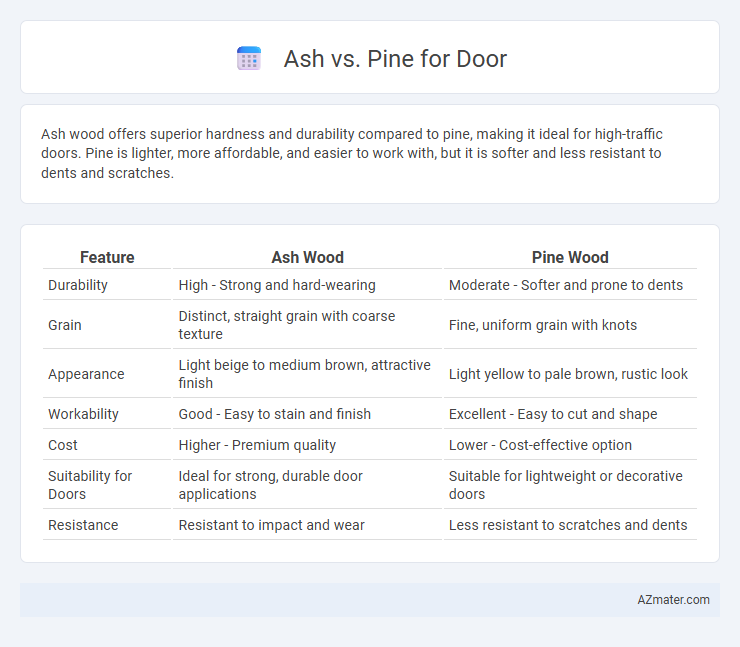 Ash vs. Pine for Door

Ash wood offers superior hardness and durability compared to pine, making it ideal for high-traffic doors. Pine is lighter, more affordable, and easier to work with, but it is softer and less resistant to dents and scratches.

| Feature | Ash Wood | Pine Wood |
|---|---|---|
| Durability | High - Strong and hard-wearing | Moderate - Softer and prone to dents |
| Grain | Distinct, straight grain with coarse texture | Fine, uniform grain with knots |
| Appearance | Light beige to medium brown, attractive finish | Light yellow to pale brown, rustic look |
| Workability | Good - Easy to stain and finish | Excellent - Easy to cut and shape |
| Cost | Higher - Premium quality | Lower - Cost-effective option |
| Suitability for Doors | Ideal for strong, durable door applications | Suitable for lightweight or decorative doors |
| Resistance | Resistant to impact and wear | Less resistant to scratches and dents |

AZmater.com