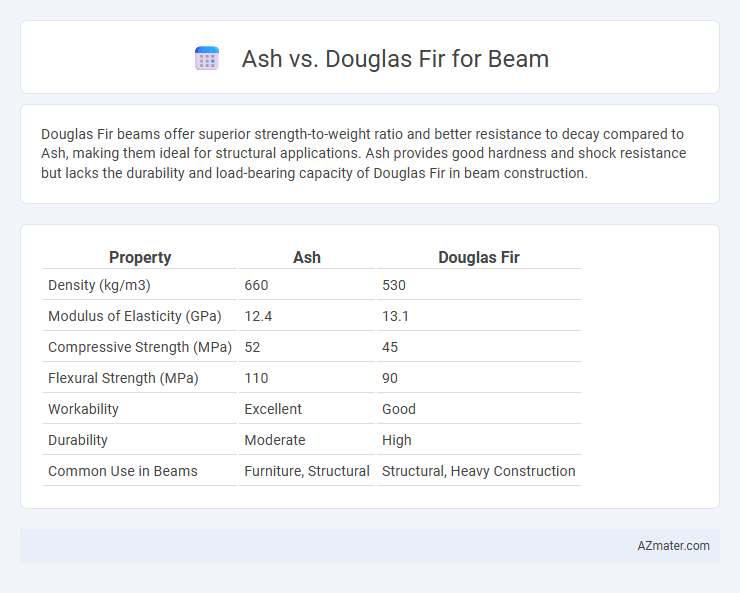 Ash vs. Douglas Fir for Beam

Douglas Fir beams offer superior strength-to-weight ratio and better resistance to decay compared to Ash, making them ideal for structural applications. Ash provides good hardness and shock resistance but lacks the durability and load-bearing capacity of Douglas Fir in beam construction.

| Property | Ash | Douglas Fir |
|---|---|---|
| Density (kg/m3) | 660 | 530 |
| Modulus of Elasticity (GPa) | 12.4 | 13.1 |
| Compressive Strength (MPa) | 52 | 45 |
| Flexural Strength (MPa) | 110 | 90 |
| Workability | Excellent | Good |
| Durability | Moderate | High |
| Common Use in Beams | Furniture, Structural | Structural, Heavy Construction |

AZmater.com