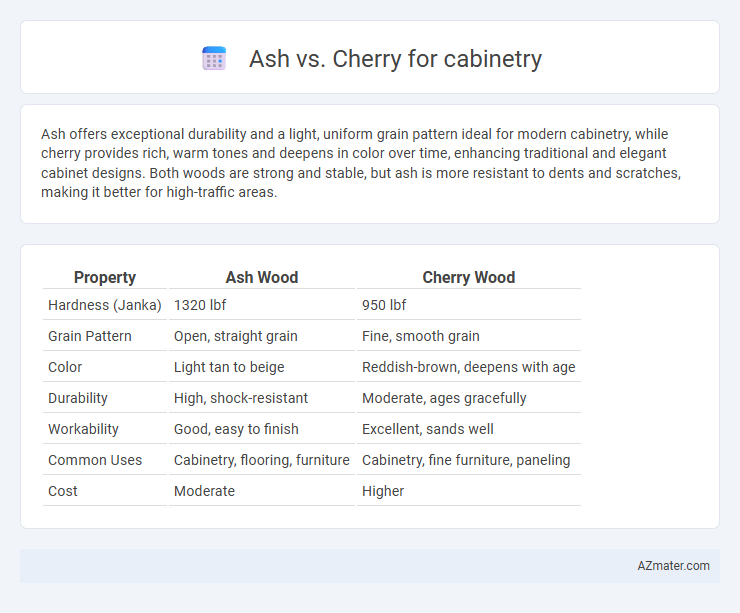 Ash vs. Cherry for cabinetry

Ash offers exceptional durability and a light, uniform grain pattern ideal for modern cabinetry, while cherry provides rich, warm tones and deepens in color over time, enhancing traditional and elegant cabinet designs. Both woods are strong and stable, but ash is more resistant to dents and scratches, making it better for high-traffic areas.

| Property | Ash Wood | Cherry Wood |
|---|---|---|
| Hardness (Janka) | 1320 lbf | 950 lbf |
| Grain Pattern | Open, straight grain | Fine, smooth grain |
| Color | Light tan to beige | Reddish-brown, deepens with age |
| Durability | High, shock-resistant | Moderate, ages gracefully |
| Workability | Good, easy to finish | Excellent, sands well |
| Common Uses | Cabinetry, flooring, furniture | Cabinetry, fine furniture, paneling |
| Cost | Moderate | Higher |

AZmater.com