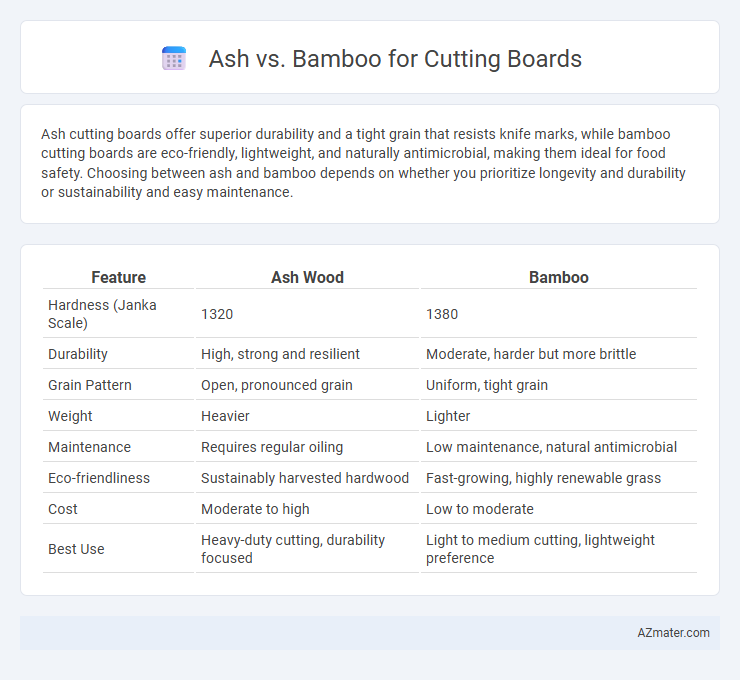 Ash vs. Bamboo for Cutting Boards

Ash cutting boards offer superior durability and a tight grain that resists knife marks, while bamboo cutting boards are eco-friendly, lightweight, and naturally antimicrobial, making them ideal for food safety. Choosing between ash and bamboo depends on whether you prioritize longevity and durability or sustainability and easy maintenance.

| Feature | Ash Wood | Bamboo |
|---|---|---|
| Hardness (Janka Scale) | 1320 | 1380 |
| Durability | High, strong and resilient | Moderate, harder but more brittle |
| Grain Pattern | Open, pronounced grain | Uniform, tight grain |
| Weight | Heavier | Lighter |
| Maintenance | Requires regular oiling | Low maintenance, natural antimicrobial |
| Eco-friendliness | Sustainably harvested hardwood | Fast-growing, highly renewable grass |
| Cost | Moderate to high | Low to moderate |
| Best Use | Heavy-duty cutting, durability focused | Light to medium cutting, lightweight preference |

AZmater.com