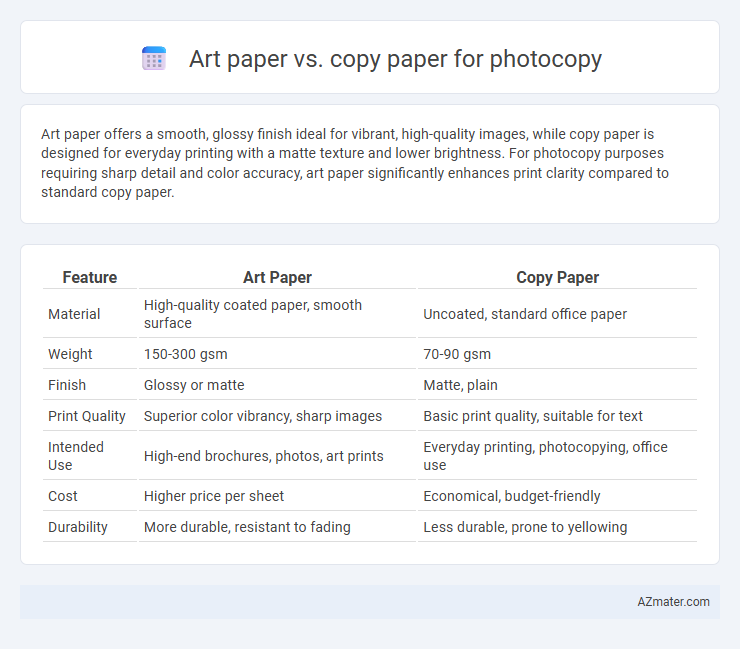 Art paper vs. copy paper for photocopy

Art paper offers a smooth, glossy finish ideal for vibrant, high-quality images, while copy paper is designed for everyday printing with a matte texture and lower brightness. For photocopy purposes requiring sharp detail and color accuracy, art paper significantly enhances print clarity compared to standard copy paper.

| Feature | Art Paper | Copy Paper |
|---|---|---|
| Material | High-quality coated paper, smooth surface | Uncoated, standard office paper |
| Weight | 150-300 gsm | 70-90 gsm |
| Finish | Glossy or matte | Matte, plain |
| Print Quality | Superior color vibrancy, sharp images | Basic print quality, suitable for text |
| Intended Use | High-end brochures, photos, art prints | Everyday printing, photocopying, office use |
| Cost | Higher price per sheet | Economical, budget-friendly |
| Durability | More durable, resistant to fading | Less durable, prone to yellowing |

AZmater.com