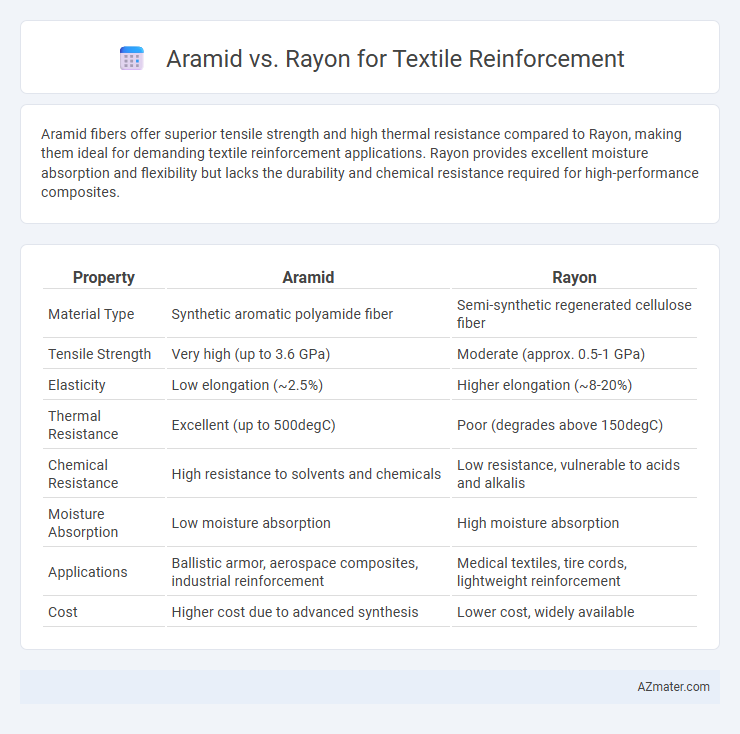 Aramid vs. Rayon for Textile Reinforcement

Aramid fibers offer superior tensile strength and high thermal resistance compared to Rayon, making them ideal for demanding textile reinforcement applications. Rayon provides excellent moisture absorption and flexibility but lacks the durability and chemical resistance required for high-performance composites.

| Property | Aramid | Rayon |
|---|---|---|
| Material Type | Synthetic aromatic polyamide fiber | Semi-synthetic regenerated cellulose fiber |
| Tensile Strength | Very high (up to 3.6 GPa) | Moderate (approx. 0.5-1 GPa) |
| Elasticity | Low elongation (~2.5%) | Higher elongation (~8-20%) |
| Thermal Resistance | Excellent (up to 500degC) | Poor (degrades above 150degC) |
| Chemical Resistance | High resistance to solvents and chemicals | Low resistance, vulnerable to acids and alkalis |
| Moisture Absorption | Low moisture absorption | High moisture absorption |
| Applications | Ballistic armor, aerospace composites, industrial reinforcement | Medical textiles, tire cords, lightweight reinforcement |
| Cost | Higher cost due to advanced synthesis | Lower cost, widely available |

AZmater.com