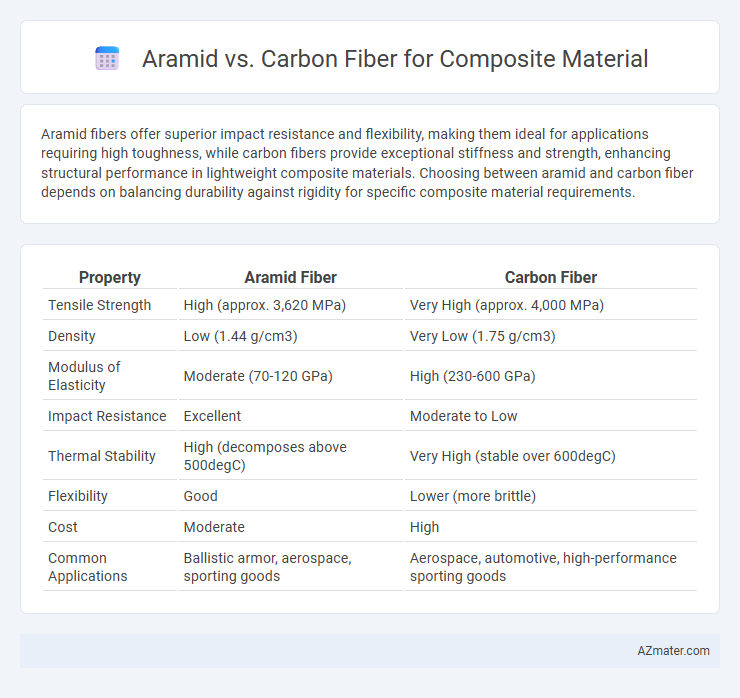 Aramid vs. Carbon Fiber for Composite Material

Aramid fibers offer superior impact resistance and flexibility, making them ideal for applications requiring high toughness, while carbon fibers provide exceptional stiffness and strength, enhancing structural performance in lightweight composite materials. Choosing between aramid and carbon fiber depends on balancing durability against rigidity for specific composite material requirements.

| Property | Aramid Fiber | Carbon Fiber |
|---|---|---|
| Tensile Strength | High (approx. 3,620 MPa) | Very High (approx. 4,000 MPa) |
| Density | Low (1.44 g/cm3) | Very Low (1.75 g/cm3) |
| Modulus of Elasticity | Moderate (70-120 GPa) | High (230-600 GPa) |
| Impact Resistance | Excellent | Moderate to Low |
| Thermal Stability | High (decomposes above 500degC) | Very High (stable over 600degC) |
| Flexibility | Good | Lower (more brittle) |
| Cost | Moderate | High |
| Common Applications | Ballistic armor, aerospace, sporting goods | Aerospace, automotive, high-performance sporting goods |

AZmater.com