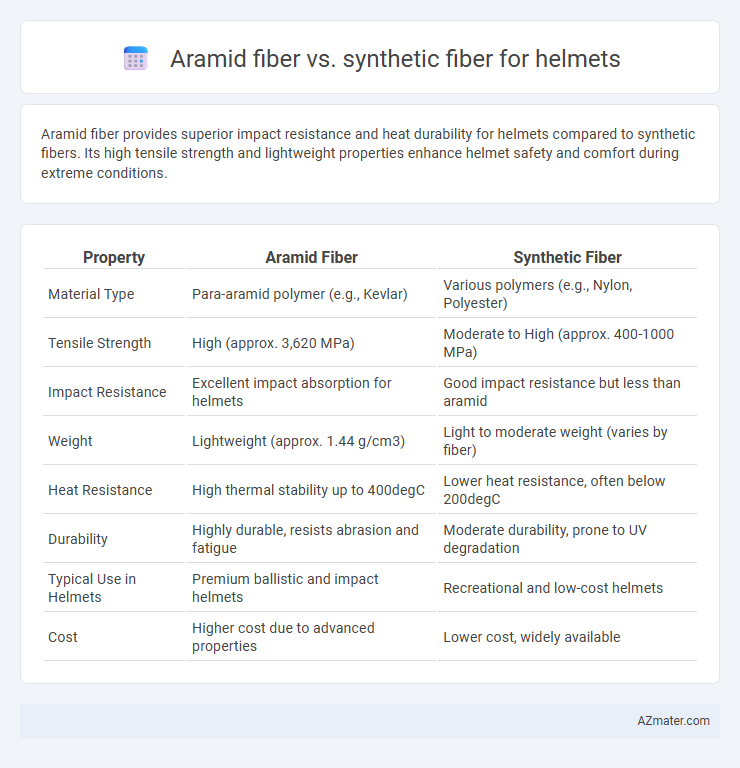 Aramid fiber vs. synthetic fiber for helmets

Aramid fiber provides superior impact resistance and heat durability for helmets compared to synthetic fibers. Its high tensile strength and lightweight properties enhance helmet safety and comfort during extreme conditions.

| Property | Aramid Fiber | Synthetic Fiber |
|---|---|---|
| Material Type | Para-aramid polymer (e.g., Kevlar) | Various polymers (e.g., Nylon, Polyester) |
| Tensile Strength | High (approx. 3,620 MPa) | Moderate to High (approx. 400-1000 MPa) |
| Impact Resistance | Excellent impact absorption for helmets | Good impact resistance but less than aramid |
| Weight | Lightweight (approx. 1.44 g/cm3) | Light to moderate weight (varies by fiber) |
| Heat Resistance | High thermal stability up to 400degC | Lower heat resistance, often below 200degC |
| Durability | Highly durable, resists abrasion and fatigue | Moderate durability, prone to UV degradation |
| Typical Use in Helmets | Premium ballistic and impact helmets | Recreational and low-cost helmets |
| Cost | Higher cost due to advanced properties | Lower cost, widely available |

AZmater.com