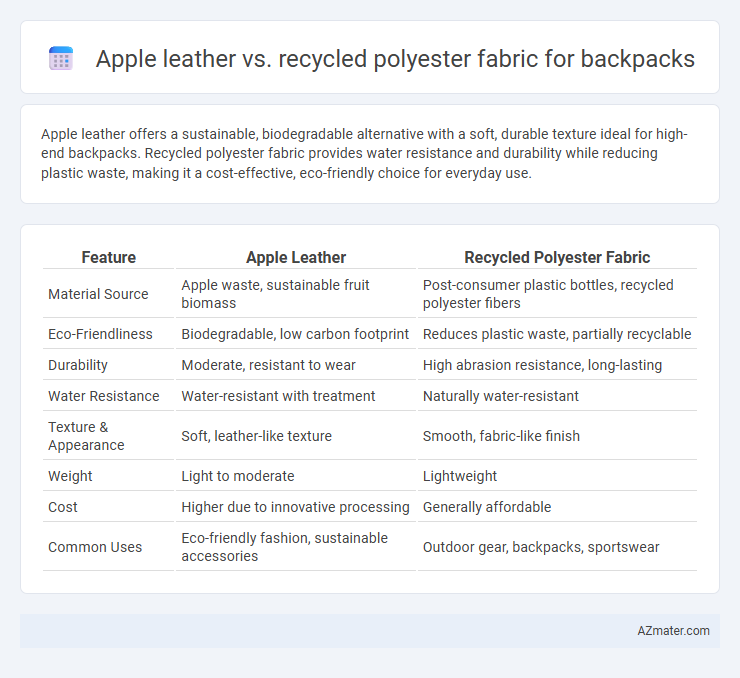 Apple leather vs. recycled polyester fabric for backpacks

Apple leather offers a sustainable, biodegradable alternative with a soft, durable texture ideal for high-end backpacks. Recycled polyester fabric provides water resistance and durability while reducing plastic waste, making it a cost-effective, eco-friendly choice for everyday use.

| Feature | Apple Leather | Recycled Polyester Fabric |
|---|---|---|
| Material Source | Apple waste, sustainable fruit biomass | Post-consumer plastic bottles, recycled polyester fibers |
| Eco-Friendliness | Biodegradable, low carbon footprint | Reduces plastic waste, partially recyclable |
| Durability | Moderate, resistant to wear | High abrasion resistance, long-lasting |
| Water Resistance | Water-resistant with treatment | Naturally water-resistant |
| Texture & Appearance | Soft, leather-like texture | Smooth, fabric-like finish |
| Weight | Light to moderate | Lightweight |
| Cost | Higher due to innovative processing | Generally affordable |
| Common Uses | Eco-friendly fashion, sustainable accessories | Outdoor gear, backpacks, sportswear |

AZmater.com