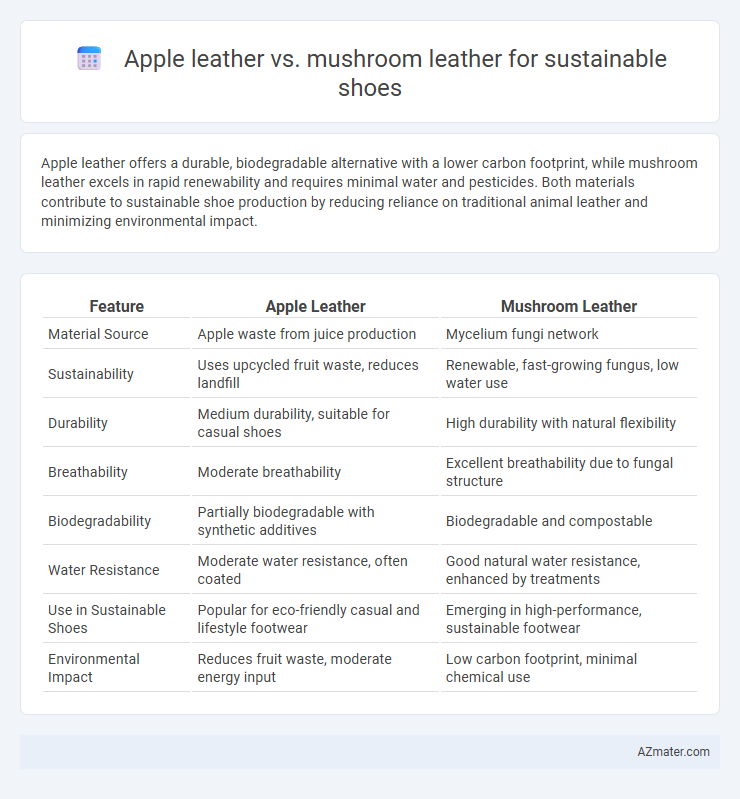 Apple leather vs. mushroom leather for sustainable shoes

Apple leather offers a durable, biodegradable alternative with a lower carbon footprint, while mushroom leather excels in rapid renewability and requires minimal water and pesticides. Both materials contribute to sustainable shoe production by reducing reliance on traditional animal leather and minimizing environmental impact.

| Feature | Apple Leather | Mushroom Leather |
|---|---|---|
| Material Source | Apple waste from juice production | Mycelium fungi network |
| Sustainability | Uses upcycled fruit waste, reduces landfill | Renewable, fast-growing fungus, low water use |
| Durability | Medium durability, suitable for casual shoes | High durability with natural flexibility |
| Breathability | Moderate breathability | Excellent breathability due to fungal structure |
| Biodegradability | Partially biodegradable with synthetic additives | Biodegradable and compostable |
| Water Resistance | Moderate water resistance, often coated | Good natural water resistance, enhanced by treatments |
| Use in Sustainable Shoes | Popular for eco-friendly casual and lifestyle footwear | Emerging in high-performance, sustainable footwear |
| Environmental Impact | Reduces fruit waste, moderate energy input | Low carbon footprint, minimal chemical use |

AZmater.com