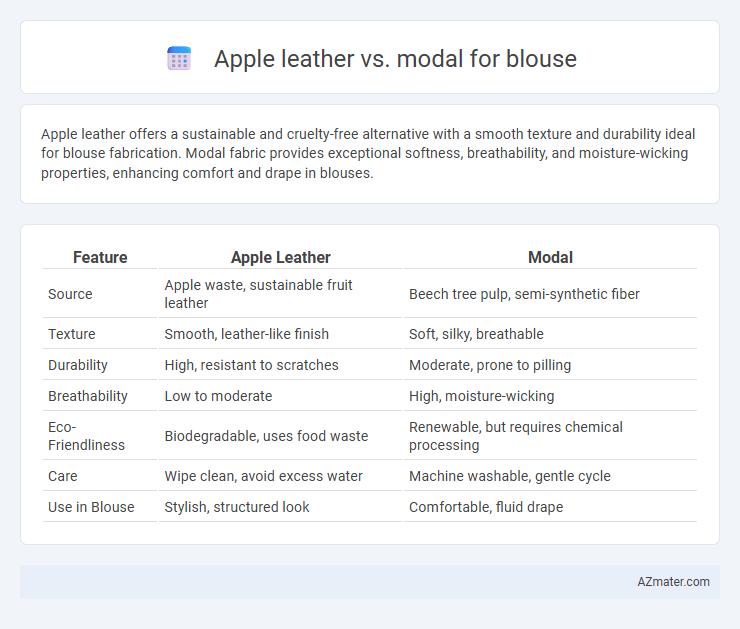 Apple leather vs. modal for blouse

Apple leather offers a sustainable and cruelty-free alternative with a smooth texture and durability ideal for blouse fabrication. Modal fabric provides exceptional softness, breathability, and moisture-wicking properties, enhancing comfort and drape in blouses.

| Feature | Apple Leather | Modal |
|---|---|---|
| Source | Apple waste, sustainable fruit leather | Beech tree pulp, semi-synthetic fiber |
| Texture | Smooth, leather-like finish | Soft, silky, breathable |
| Durability | High, resistant to scratches | Moderate, prone to pilling |
| Breathability | Low to moderate | High, moisture-wicking |
| Eco-Friendliness | Biodegradable, uses food waste | Renewable, but requires chemical processing |
| Care | Wipe clean, avoid excess water | Machine washable, gentle cycle |
| Use in Blouse | Stylish, structured look | Comfortable, fluid drape |

AZmater.com