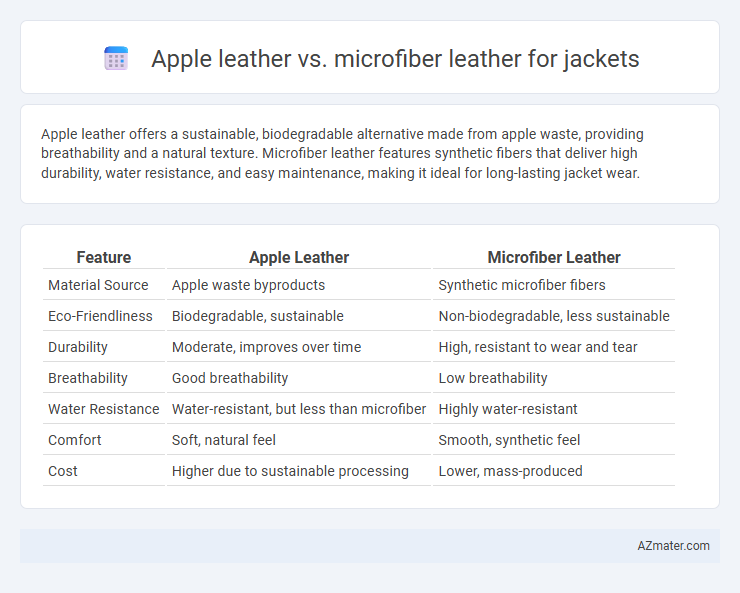 Apple leather vs. microfiber leather for jackets

Apple leather offers a sustainable, biodegradable alternative made from apple waste, providing breathability and a natural texture. Microfiber leather features synthetic fibers that deliver high durability, water resistance, and easy maintenance, making it ideal for long-lasting jacket wear.

| Feature | Apple Leather | Microfiber Leather |
|---|---|---|
| Material Source | Apple waste byproducts | Synthetic microfiber fibers |
| Eco-Friendliness | Biodegradable, sustainable | Non-biodegradable, less sustainable |
| Durability | Moderate, improves over time | High, resistant to wear and tear |
| Breathability | Good breathability | Low breathability |
| Water Resistance | Water-resistant, but less than microfiber | Highly water-resistant |
| Comfort | Soft, natural feel | Smooth, synthetic feel |
| Cost | Higher due to sustainable processing | Lower, mass-produced |

AZmater.com