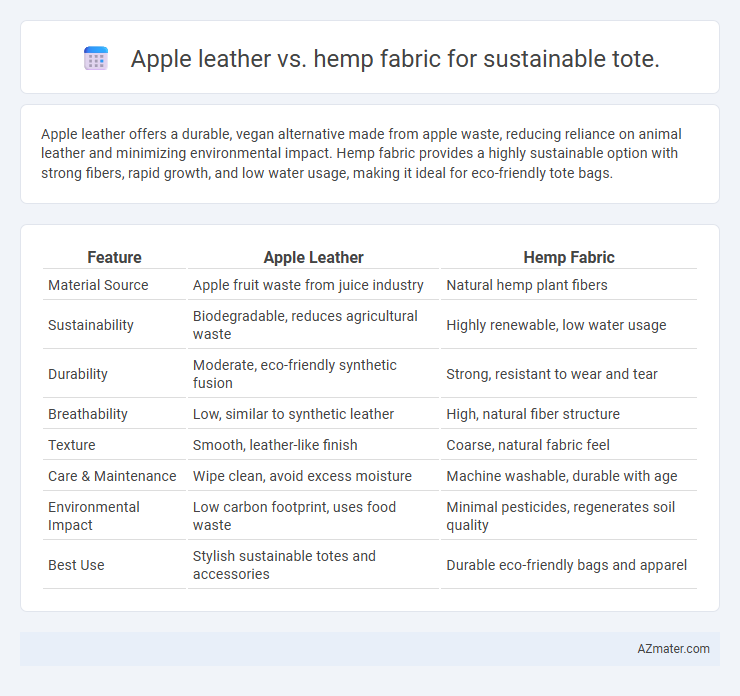 Apple leather vs. hemp fabric for sustainable tote.

Apple leather offers a durable, vegan alternative made from apple waste, reducing reliance on animal leather and minimizing environmental impact. Hemp fabric provides a highly sustainable option with strong fibers, rapid growth, and low water usage, making it ideal for eco-friendly tote bags.

| Feature | Apple Leather | Hemp Fabric |
|---|---|---|
| Material Source | Apple fruit waste from juice industry | Natural hemp plant fibers |
| Sustainability | Biodegradable, reduces agricultural waste | Highly renewable, low water usage |
| Durability | Moderate, eco-friendly synthetic fusion | Strong, resistant to wear and tear |
| Breathability | Low, similar to synthetic leather | High, natural fiber structure |
| Texture | Smooth, leather-like finish | Coarse, natural fabric feel |
| Care & Maintenance | Wipe clean, avoid excess moisture | Machine washable, durable with age |
| Environmental Impact | Low carbon footprint, uses food waste | Minimal pesticides, regenerates soil quality |
| Best Use | Stylish sustainable totes and accessories | Durable eco-friendly bags and apparel |

AZmater.com