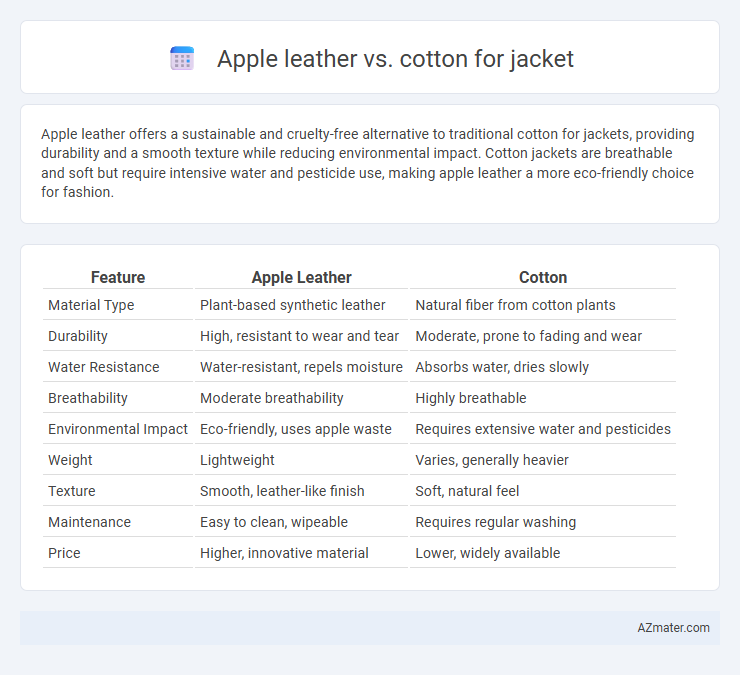 Apple leather vs. cotton for jacket

Apple leather offers a sustainable and cruelty-free alternative to traditional cotton for jackets, providing durability and a smooth texture while reducing environmental impact. Cotton jackets are breathable and soft but require intensive water and pesticide use, making apple leather a more eco-friendly choice for fashion.

| Feature | Apple Leather | Cotton |
|---|---|---|
| Material Type | Plant-based synthetic leather | Natural fiber from cotton plants |
| Durability | High, resistant to wear and tear | Moderate, prone to fading and wear |
| Water Resistance | Water-resistant, repels moisture | Absorbs water, dries slowly |
| Breathability | Moderate breathability | Highly breathable |
| Environmental Impact | Eco-friendly, uses apple waste | Requires extensive water and pesticides |
| Weight | Lightweight | Varies, generally heavier |
| Texture | Smooth, leather-like finish | Soft, natural feel |
| Maintenance | Easy to clean, wipeable | Requires regular washing |
| Price | Higher, innovative material | Lower, widely available |

AZmater.com