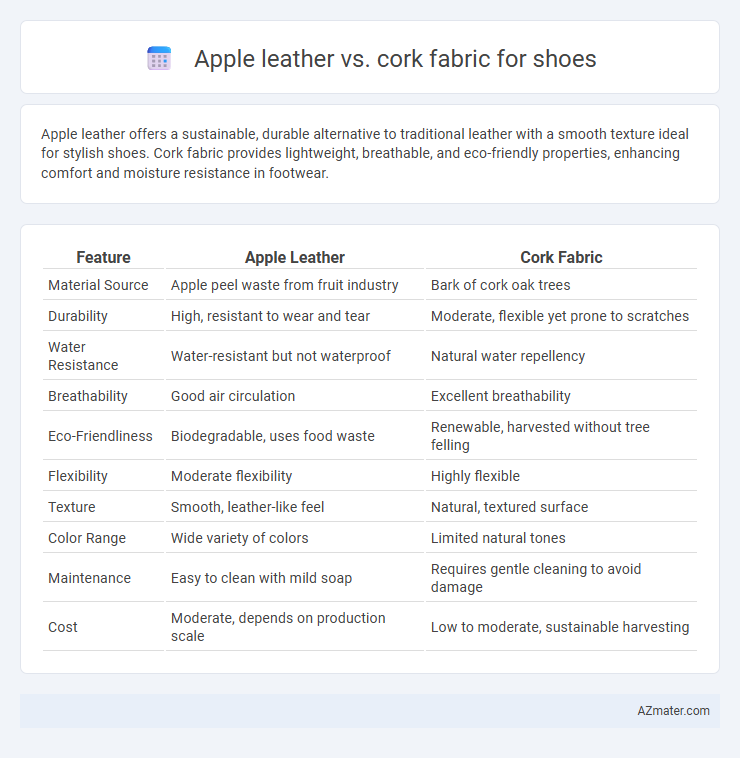 Apple leather vs. cork fabric for shoes

Apple leather offers a sustainable, durable alternative to traditional leather with a smooth texture ideal for stylish shoes. Cork fabric provides lightweight, breathable, and eco-friendly properties, enhancing comfort and moisture resistance in footwear.

| Feature | Apple Leather | Cork Fabric |
|---|---|---|
| Material Source | Apple peel waste from fruit industry | Bark of cork oak trees |
| Durability | High, resistant to wear and tear | Moderate, flexible yet prone to scratches |
| Water Resistance | Water-resistant but not waterproof | Natural water repellency |
| Breathability | Good air circulation | Excellent breathability |
| Eco-Friendliness | Biodegradable, uses food waste | Renewable, harvested without tree felling |
| Flexibility | Moderate flexibility | Highly flexible |
| Texture | Smooth, leather-like feel | Natural, textured surface |
| Color Range | Wide variety of colors | Limited natural tones |
| Maintenance | Easy to clean with mild soap | Requires gentle cleaning to avoid damage |
| Cost | Moderate, depends on production scale | Low to moderate, sustainable harvesting |

AZmater.com