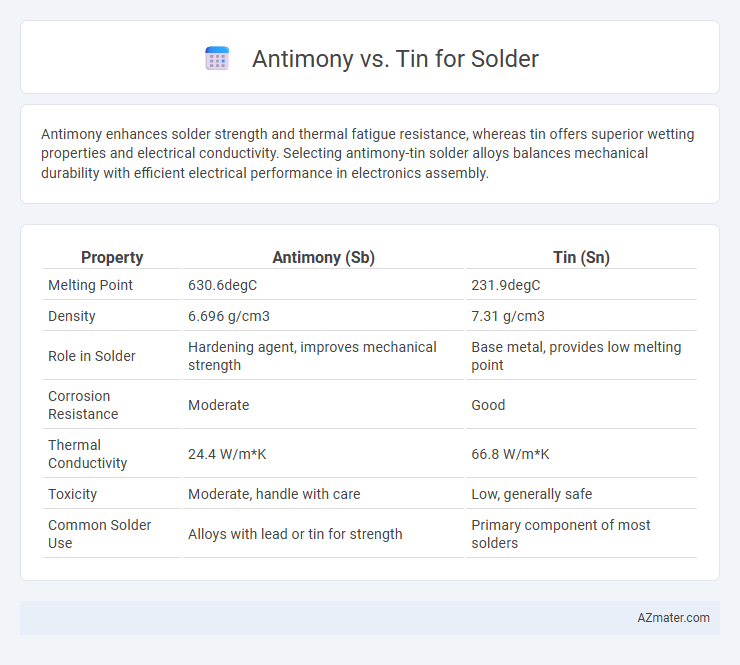 Antimony vs. Tin for Solder

Antimony enhances solder strength and thermal fatigue resistance, whereas tin offers superior wetting properties and electrical conductivity. Selecting antimony-tin solder alloys balances mechanical durability with efficient electrical performance in electronics assembly.

| Property | Antimony (Sb) | Tin (Sn) |
|---|---|---|
| Melting Point | 630.6degC | 231.9degC |
| Density | 6.696 g/cm3 | 7.31 g/cm3 |
| Role in Solder | Hardening agent, improves mechanical strength | Base metal, provides low melting point |
| Corrosion Resistance | Moderate | Good |
| Thermal Conductivity | 24.4 W/m*K | 66.8 W/m*K |
| Toxicity | Moderate, handle with care | Low, generally safe |
| Common Solder Use | Alloys with lead or tin for strength | Primary component of most solders |

AZmater.com