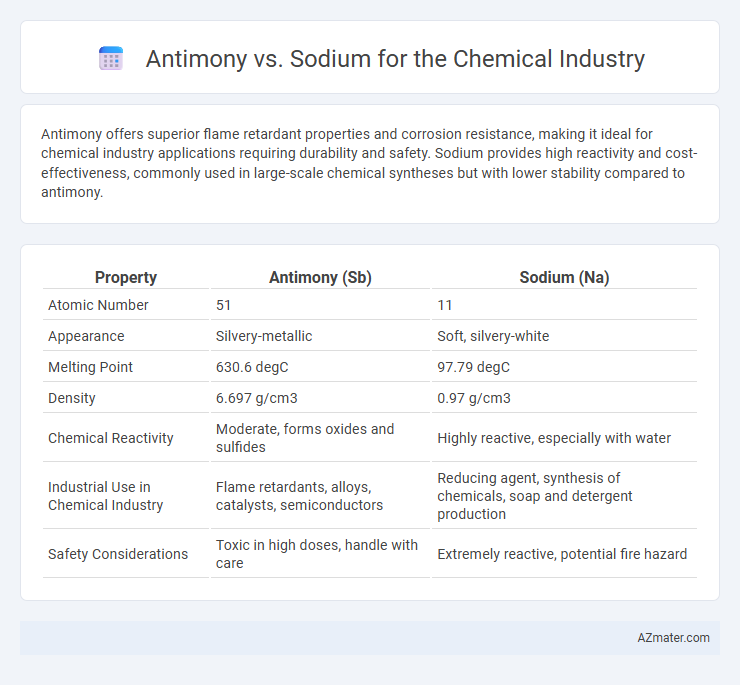 Antimony vs. Sodium for the Chemical Industry

Antimony offers superior flame retardant properties and corrosion resistance, making it ideal for chemical industry applications requiring durability and safety. Sodium provides high reactivity and cost-effectiveness, commonly used in large-scale chemical syntheses but with lower stability compared to antimony.

| Property | Antimony (Sb) | Sodium (Na) |
|---|---|---|
| Atomic Number | 51 | 11 |
| Appearance | Silvery-metallic | Soft, silvery-white |
| Melting Point | 630.6 degC | 97.79 degC |
| Density | 6.697 g/cm3 | 0.97 g/cm3 |
| Chemical Reactivity | Moderate, forms oxides and sulfides | Highly reactive, especially with water |
| Industrial Use in Chemical Industry | Flame retardants, alloys, catalysts, semiconductors | Reducing agent, synthesis of chemicals, soap and detergent production |
| Safety Considerations | Toxic in high doses, handle with care | Extremely reactive, potential fire hazard |

AZmater.com