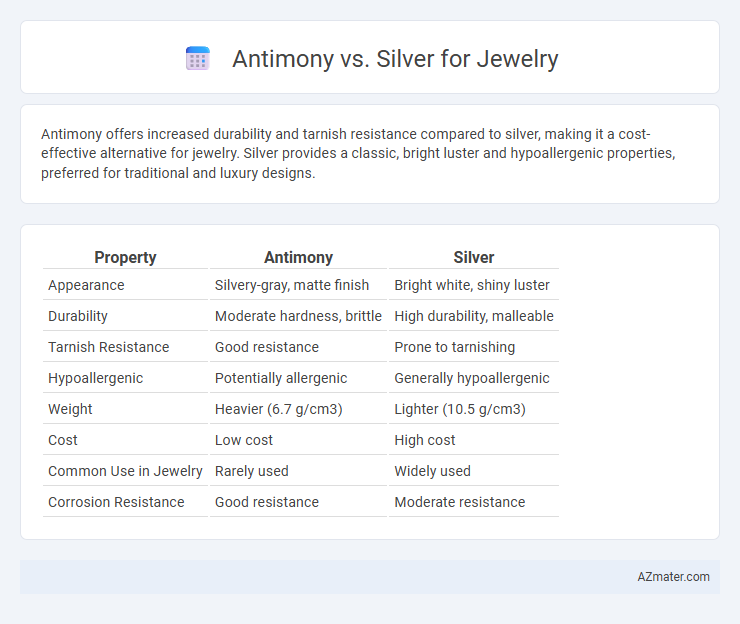 Antimony vs. Silver for Jewelry

Antimony offers increased durability and tarnish resistance compared to silver, making it a cost-effective alternative for jewelry. Silver provides a classic, bright luster and hypoallergenic properties, preferred for traditional and luxury designs.

| Property | Antimony | Silver |
|---|---|---|
| Appearance | Silvery-gray, matte finish | Bright white, shiny luster |
| Durability | Moderate hardness, brittle | High durability, malleable |
| Tarnish Resistance | Good resistance | Prone to tarnishing |
| Hypoallergenic | Potentially allergenic | Generally hypoallergenic |
| Weight | Heavier (6.7 g/cm3) | Lighter (10.5 g/cm3) |
| Cost | Low cost | High cost |
| Common Use in Jewelry | Rarely used | Widely used |
| Corrosion Resistance | Good resistance | Moderate resistance |

AZmater.com