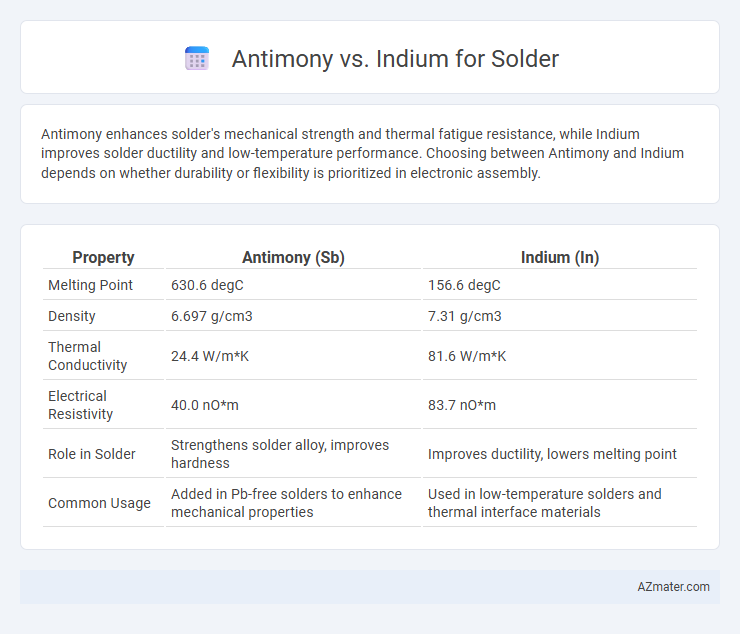 Antimony vs. Indium for Solder

Antimony enhances solder's mechanical strength and thermal fatigue resistance, while Indium improves solder ductility and low-temperature performance. Choosing between Antimony and Indium depends on whether durability or flexibility is prioritized in electronic assembly.

| Property | Antimony (Sb) | Indium (In) |
|---|---|---|
| Melting Point | 630.6 degC | 156.6 degC |
| Density | 6.697 g/cm3 | 7.31 g/cm3 |
| Thermal Conductivity | 24.4 W/m*K | 81.6 W/m*K |
| Electrical Resistivity | 40.0 nO*m | 83.7 nO*m |
| Role in Solder | Strengthens solder alloy, improves hardness | Improves ductility, lowers melting point |
| Common Usage | Added in Pb-free solders to enhance mechanical properties | Used in low-temperature solders and thermal interface materials |

AZmater.com