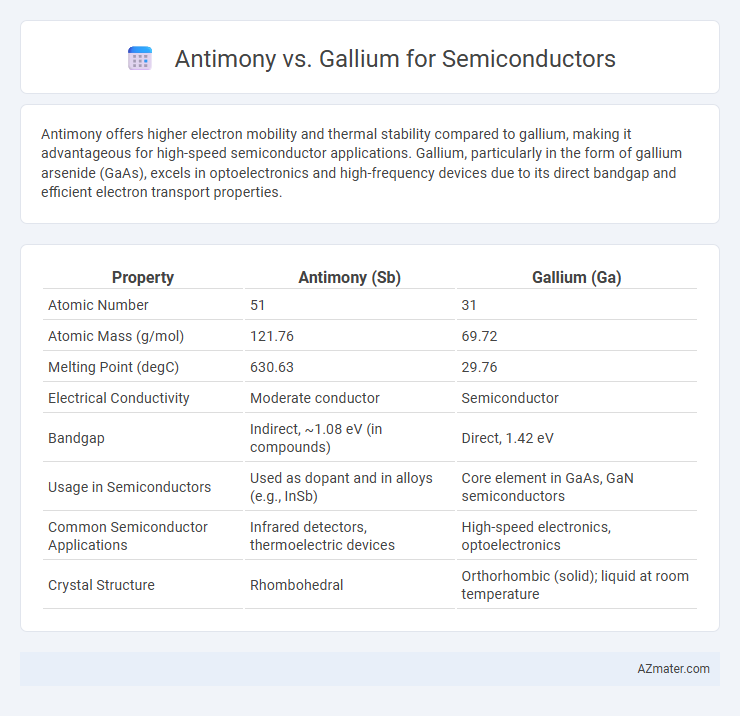 Antimony vs. Gallium for Semiconductors

Antimony offers higher electron mobility and thermal stability compared to gallium, making it advantageous for high-speed semiconductor applications. Gallium, particularly in the form of gallium arsenide (GaAs), excels in optoelectronics and high-frequency devices due to its direct bandgap and efficient electron transport properties.

| Property | Antimony (Sb) | Gallium (Ga) |
|---|---|---|
| Atomic Number | 51 | 31 |
| Atomic Mass (g/mol) | 121.76 | 69.72 |
| Melting Point (degC) | 630.63 | 29.76 |
| Electrical Conductivity | Moderate conductor | Semiconductor |
| Bandgap | Indirect, ~1.08 eV (in compounds) | Direct, 1.42 eV |
| Usage in Semiconductors | Used as dopant and in alloys (e.g., InSb) | Core element in GaAs, GaN semiconductors |
| Common Semiconductor Applications | Infrared detectors, thermoelectric devices | High-speed electronics, optoelectronics |
| Crystal Structure | Rhombohedral | Orthorhombic (solid); liquid at room temperature |

AZmater.com