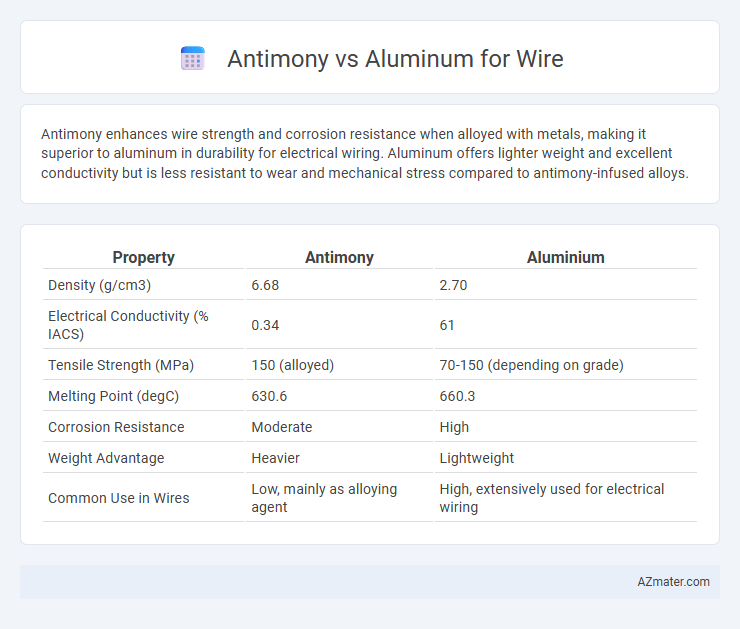 Antimony vs Aluminum for Wire

Antimony enhances wire strength and corrosion resistance when alloyed with metals, making it superior to aluminum in durability for electrical wiring. Aluminum offers lighter weight and excellent conductivity but is less resistant to wear and mechanical stress compared to antimony-infused alloys.

| Property | Antimony | Aluminium |
|---|---|---|
| Density (g/cm3) | 6.68 | 2.70 |
| Electrical Conductivity (% IACS) | 0.34 | 61 |
| Tensile Strength (MPa) | 150 (alloyed) | 70-150 (depending on grade) |
| Melting Point (degC) | 630.6 | 660.3 |
| Corrosion Resistance | Moderate | High |
| Weight Advantage | Heavier | Lightweight |
| Common Use in Wires | Low, mainly as alloying agent | High, extensively used for electrical wiring |

AZmater.com