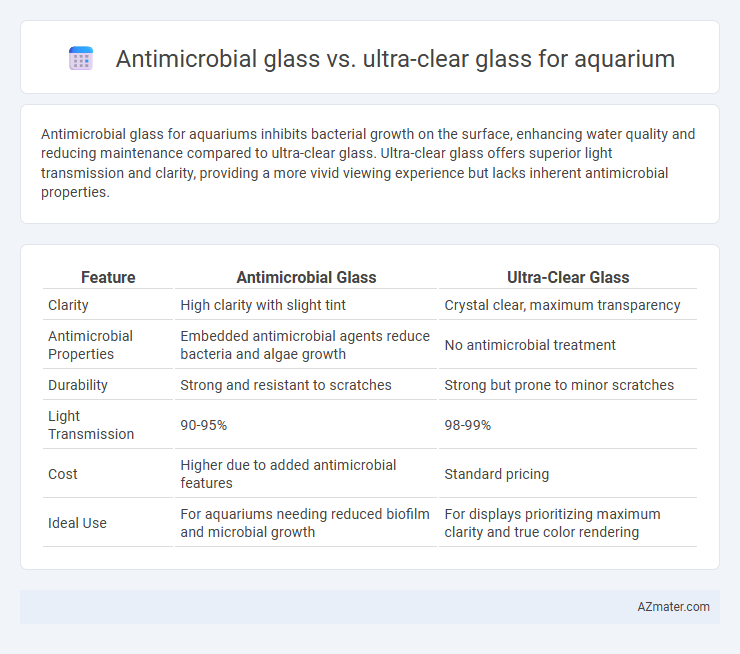 Antimicrobial glass vs. ultra-clear glass for aquarium

Antimicrobial glass for aquariums inhibits bacterial growth on the surface, enhancing water quality and reducing maintenance compared to ultra-clear glass. Ultra-clear glass offers superior light transmission and clarity, providing a more vivid viewing experience but lacks inherent antimicrobial properties.

| Feature | Antimicrobial Glass | Ultra-Clear Glass |
|---|---|---|
| Clarity | High clarity with slight tint | Crystal clear, maximum transparency |
| Antimicrobial Properties | Embedded antimicrobial agents reduce bacteria and algae growth | No antimicrobial treatment |
| Durability | Strong and resistant to scratches | Strong but prone to minor scratches |
| Light Transmission | 90-95% | 98-99% |
| Cost | Higher due to added antimicrobial features | Standard pricing |
| Ideal Use | For aquariums needing reduced biofilm and microbial growth | For displays prioritizing maximum clarity and true color rendering |

AZmater.com