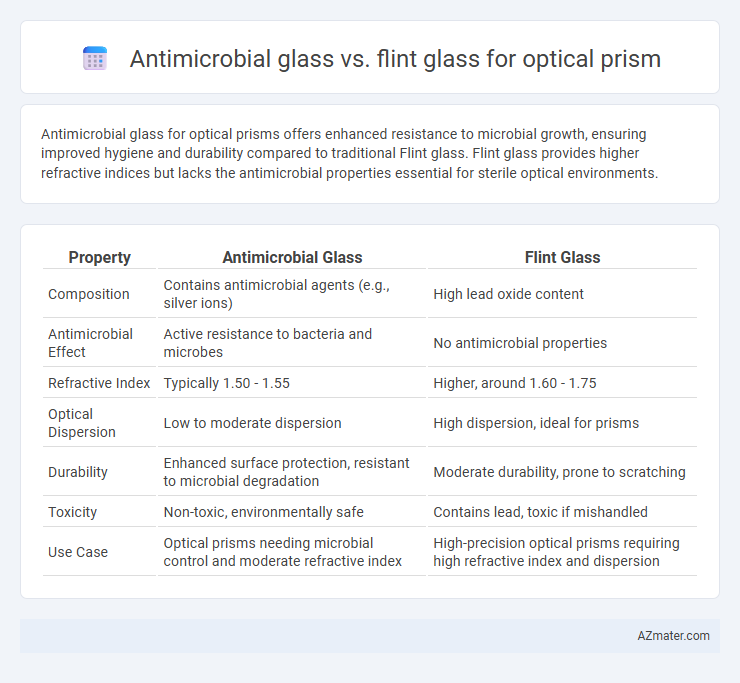 Antimicrobial glass vs. flint glass for optical prism

Antimicrobial glass for optical prisms offers enhanced resistance to microbial growth, ensuring improved hygiene and durability compared to traditional Flint glass. Flint glass provides higher refractive indices but lacks the antimicrobial properties essential for sterile optical environments.

| Property | Antimicrobial Glass | Flint Glass |
|---|---|---|
| Composition | Contains antimicrobial agents (e.g., silver ions) | High lead oxide content |
| Antimicrobial Effect | Active resistance to bacteria and microbes | No antimicrobial properties |
| Refractive Index | Typically 1.50 - 1.55 | Higher, around 1.60 - 1.75 |
| Optical Dispersion | Low to moderate dispersion | High dispersion, ideal for prisms |
| Durability | Enhanced surface protection, resistant to microbial degradation | Moderate durability, prone to scratching |
| Toxicity | Non-toxic, environmentally safe | Contains lead, toxic if mishandled |
| Use Case | Optical prisms needing microbial control and moderate refractive index | High-precision optical prisms requiring high refractive index and dispersion |

AZmater.com