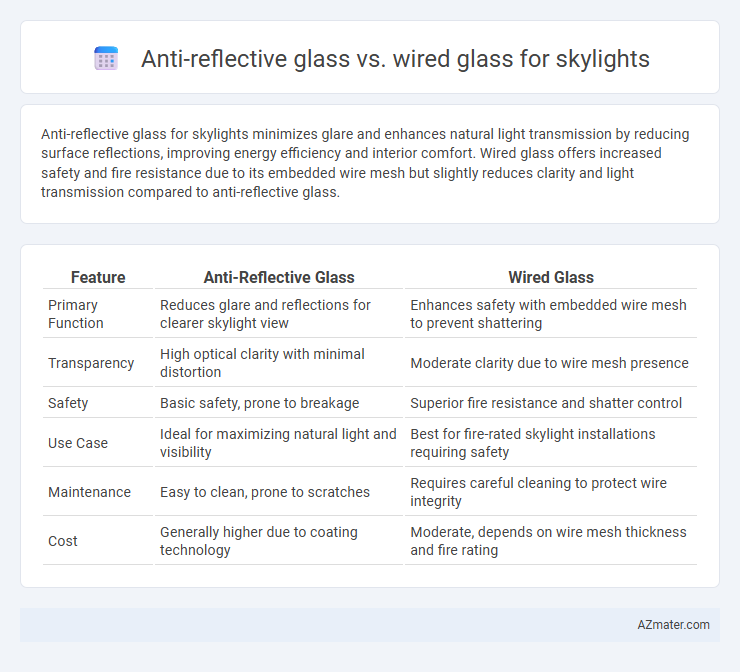 Anti-reflective glass vs. wired glass for skylights

Anti-reflective glass for skylights minimizes glare and enhances natural light transmission by reducing surface reflections, improving energy efficiency and interior comfort. Wired glass offers increased safety and fire resistance due to its embedded wire mesh but slightly reduces clarity and light transmission compared to anti-reflective glass.

| Feature | Anti-Reflective Glass | Wired Glass |
|---|---|---|
| Primary Function | Reduces glare and reflections for clearer skylight view | Enhances safety with embedded wire mesh to prevent shattering |
| Transparency | High optical clarity with minimal distortion | Moderate clarity due to wire mesh presence |
| Safety | Basic safety, prone to breakage | Superior fire resistance and shatter control |
| Use Case | Ideal for maximizing natural light and visibility | Best for fire-rated skylight installations requiring safety |
| Maintenance | Easy to clean, prone to scratches | Requires careful cleaning to protect wire integrity |
| Cost | Generally higher due to coating technology | Moderate, depends on wire mesh thickness and fire rating |

AZmater.com