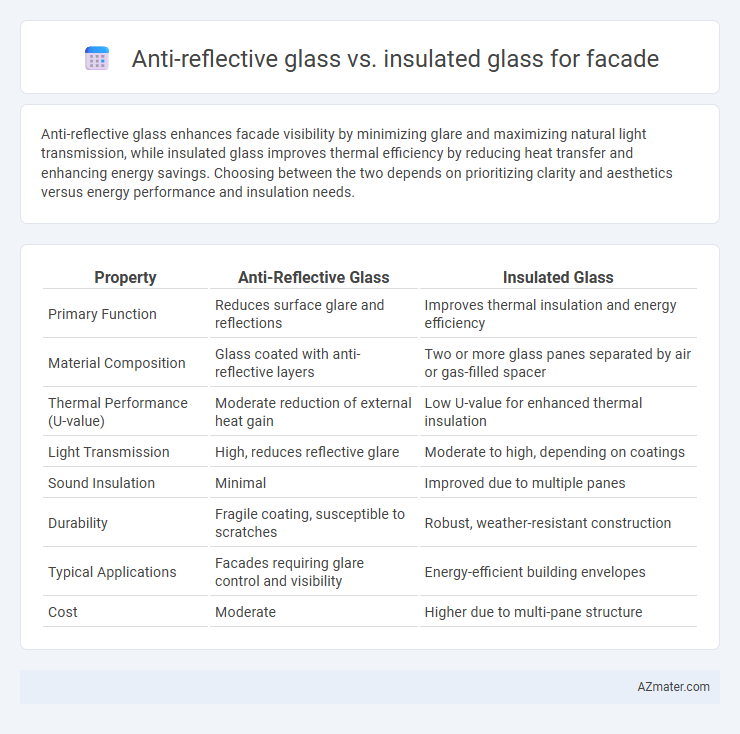 Anti-reflective glass vs. insulated glass for facade

Anti-reflective glass enhances facade visibility by minimizing glare and maximizing natural light transmission, while insulated glass improves thermal efficiency by reducing heat transfer and enhancing energy savings. Choosing between the two depends on prioritizing clarity and aesthetics versus energy performance and insulation needs.

| Property | Anti-Reflective Glass | Insulated Glass |
|---|---|---|
| Primary Function | Reduces surface glare and reflections | Improves thermal insulation and energy efficiency |
| Material Composition | Glass coated with anti-reflective layers | Two or more glass panes separated by air or gas-filled spacer |
| Thermal Performance (U-value) | Moderate reduction of external heat gain | Low U-value for enhanced thermal insulation |
| Light Transmission | High, reduces reflective glare | Moderate to high, depending on coatings |
| Sound Insulation | Minimal | Improved due to multiple panes |
| Durability | Fragile coating, susceptible to scratches | Robust, weather-resistant construction |
| Typical Applications | Facades requiring glare control and visibility | Energy-efficient building envelopes |
| Cost | Moderate | Higher due to multi-pane structure |

AZmater.com