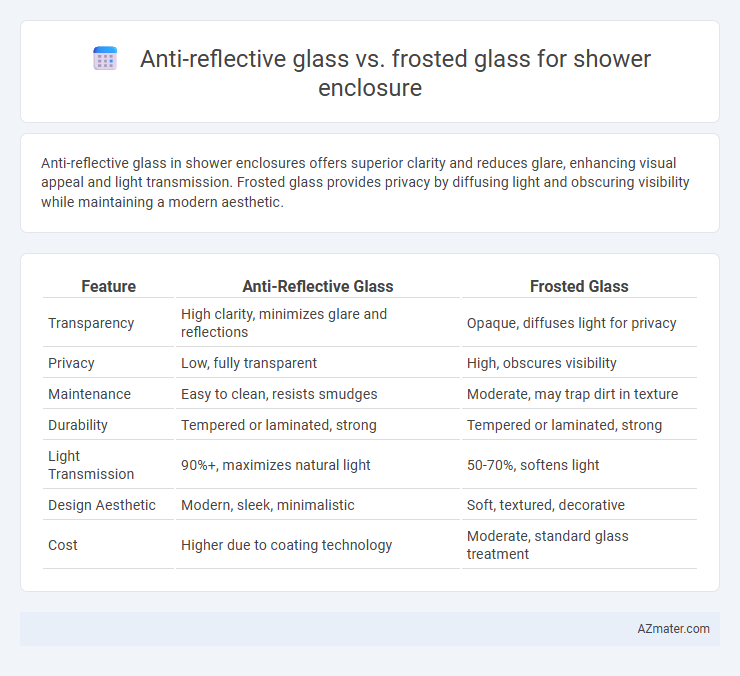 Anti-reflective glass vs. frosted glass for shower enclosure

Anti-reflective glass in shower enclosures offers superior clarity and reduces glare, enhancing visual appeal and light transmission. Frosted glass provides privacy by diffusing light and obscuring visibility while maintaining a modern aesthetic.

| Feature | Anti-Reflective Glass | Frosted Glass |
|---|---|---|
| Transparency | High clarity, minimizes glare and reflections | Opaque, diffuses light for privacy |
| Privacy | Low, fully transparent | High, obscures visibility |
| Maintenance | Easy to clean, resists smudges | Moderate, may trap dirt in texture |
| Durability | Tempered or laminated, strong | Tempered or laminated, strong |
| Light Transmission | 90%+, maximizes natural light | 50-70%, softens light |
| Design Aesthetic | Modern, sleek, minimalistic | Soft, textured, decorative |
| Cost | Higher due to coating technology | Moderate, standard glass treatment |

AZmater.com