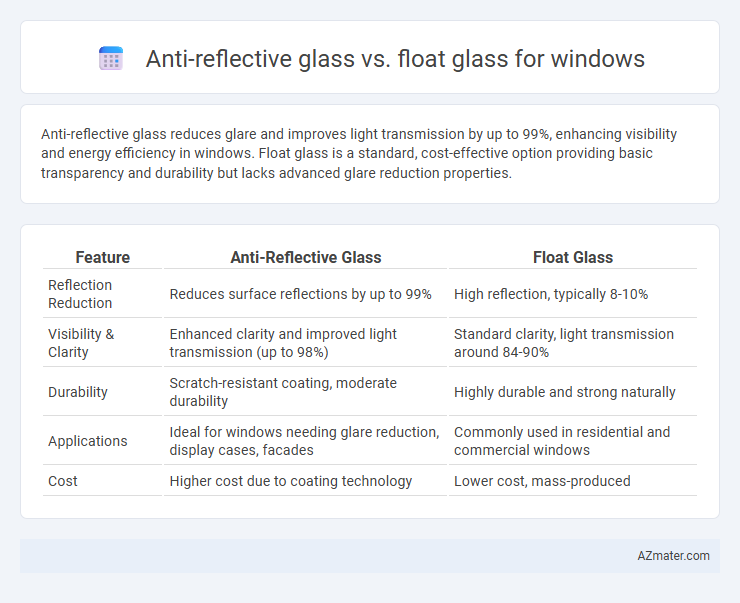 Anti-reflective glass vs. float glass for windows

Anti-reflective glass reduces glare and improves light transmission by up to 99%, enhancing visibility and energy efficiency in windows. Float glass is a standard, cost-effective option providing basic transparency and durability but lacks advanced glare reduction properties.

| Feature | Anti-Reflective Glass | Float Glass |
|---|---|---|
| Reflection Reduction | Reduces surface reflections by up to 99% | High reflection, typically 8-10% |
| Visibility & Clarity | Enhanced clarity and improved light transmission (up to 98%) | Standard clarity, light transmission around 84-90% |
| Durability | Scratch-resistant coating, moderate durability | Highly durable and strong naturally |
| Applications | Ideal for windows needing glare reduction, display cases, facades | Commonly used in residential and commercial windows |
| Cost | Higher cost due to coating technology | Lower cost, mass-produced |

AZmater.com